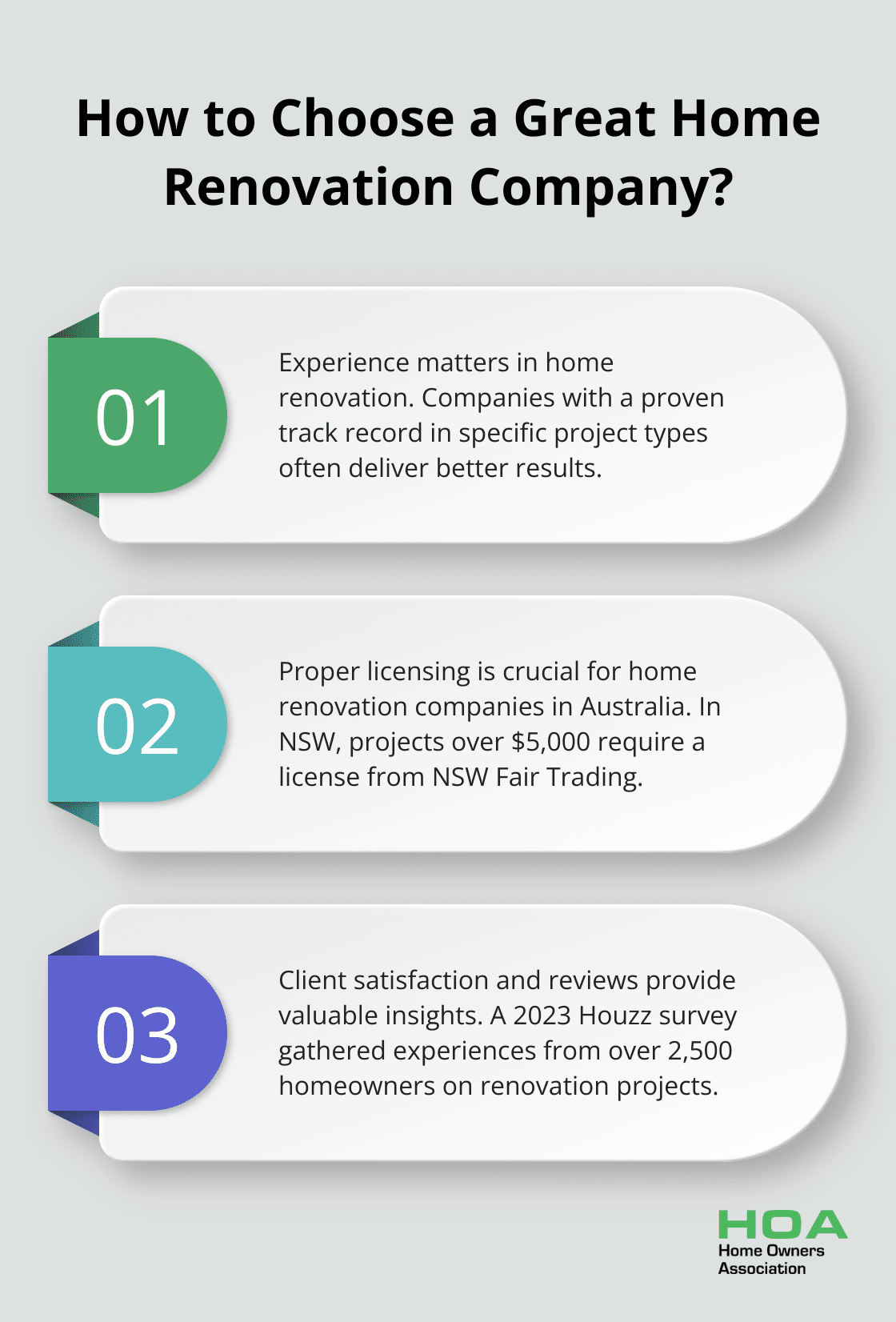 How to Choose a Great Home Renovation Company?

01

Experience matters in home renovation. Companies with a proven track record in specific project types often deliver better results.

02

Proper licensing is crucial for home renovation companies in Australia. In NSW, projects over \$5,000 require a license from NSW Fair Trading.

03

Client satisfaction and reviews provide valuable insights. A 2023 Houzz survey gathered experiences from over 2,500 homeowners on renovation projects.

HOA
Home Owners Association