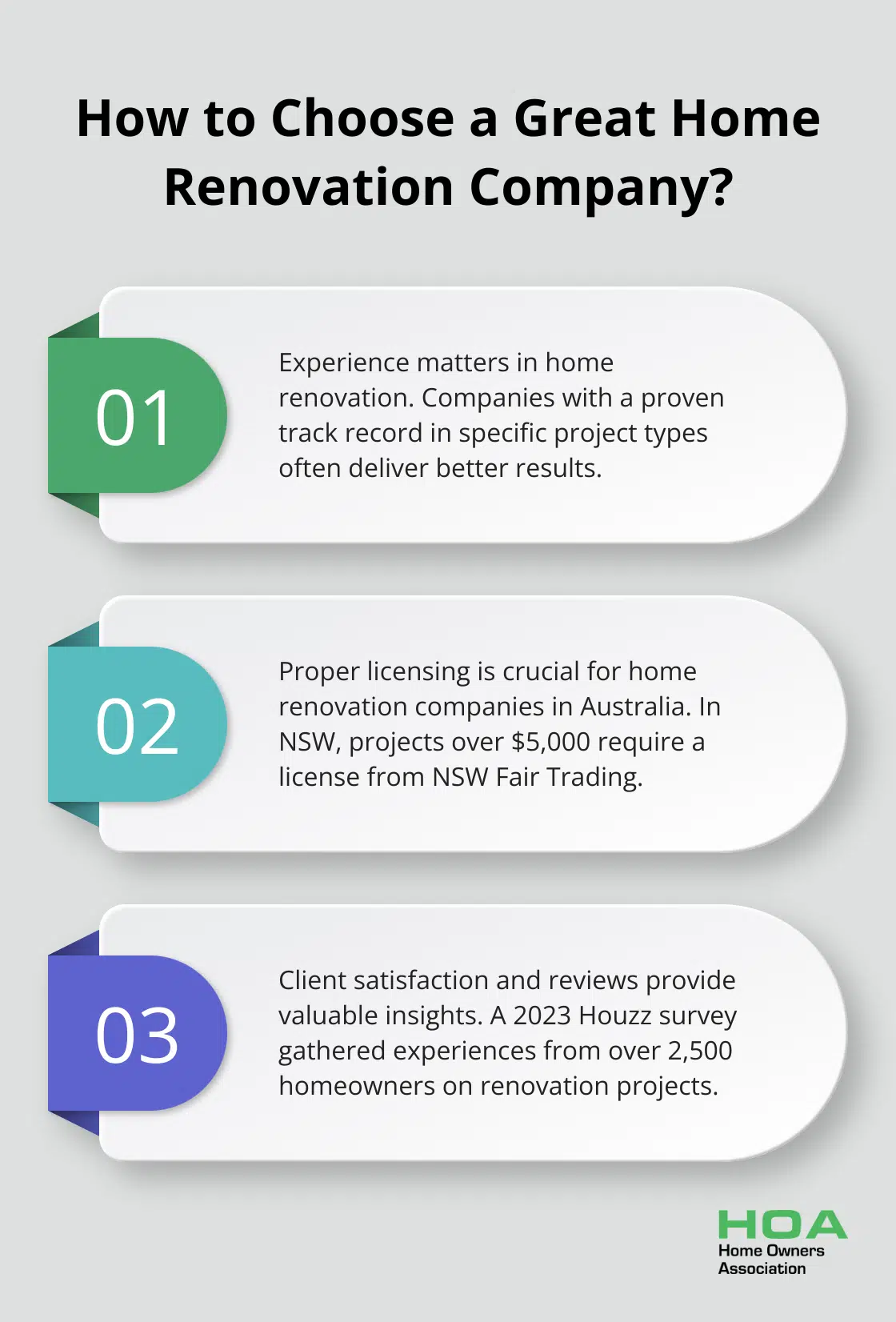 How to Choose a Great Home Renovation Company?

01

Experience matters in home renovation. Companies with a proven track record in specific project types often deliver better results.

02

Proper licensing is crucial for home renovation companies in Australia. In NSW, projects over \$5,000 require a license from NSW Fair Trading.

03

Client satisfaction and reviews provide valuable insights. A 2023 Houzz survey gathered experiences from over 2,500 homeowners on renovation projects.

HOA
Home Owners
Association