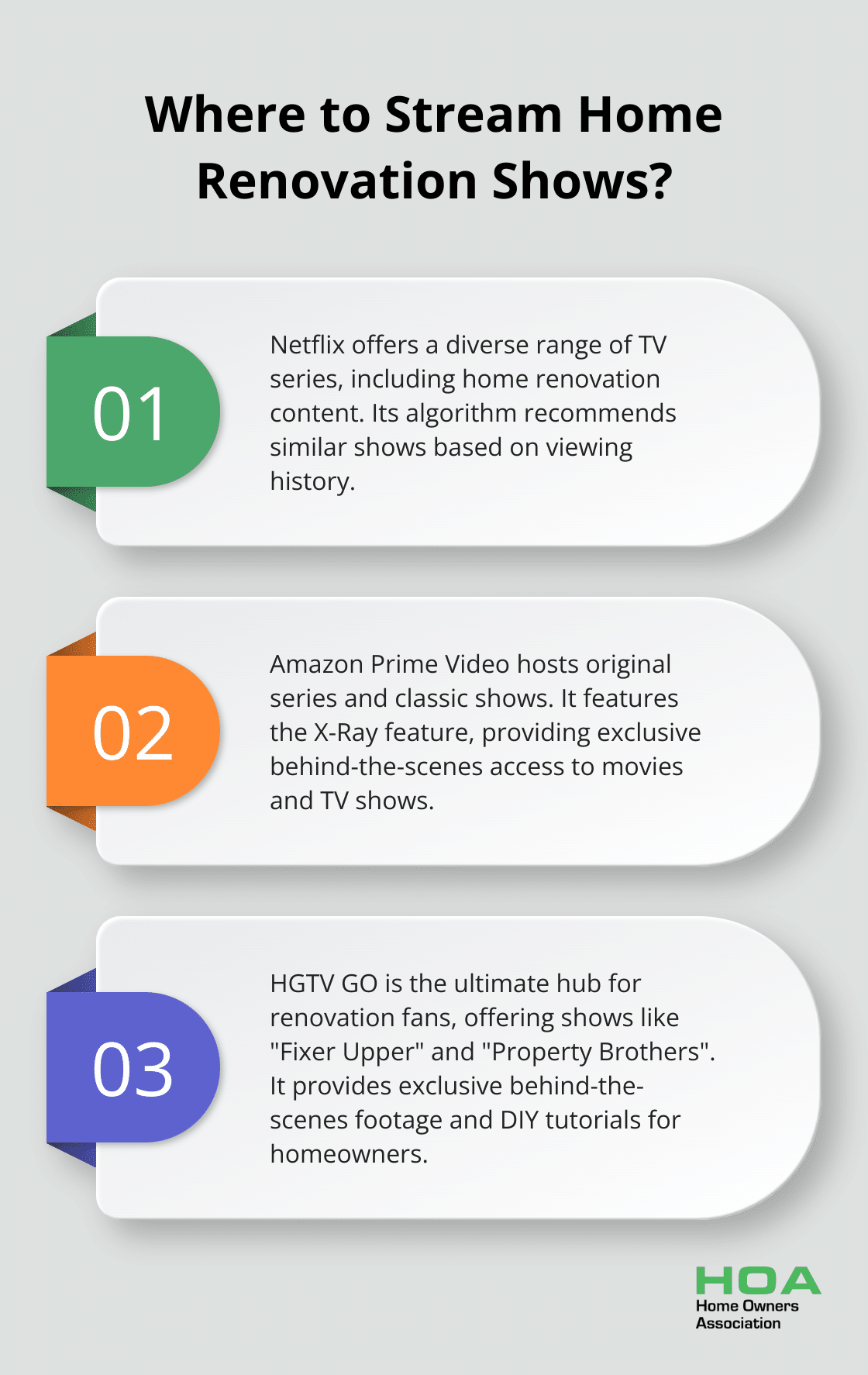 Where to Stream Home Renovation Shows?

01

Netflix offers a diverse range of TV series, including home renovation content. Its algorithm recommends similar shows based on viewing history.

02

Amazon Prime Video hosts original series and classic shows. It features the X-Ray feature, providing exclusive behind-the-scenes access to movies and TV shows.

03

HGTV GO is the ultimate hub for renovation fans, offering shows like "Fixer Upper" and "Property Brothers". It provides exclusive behind-the-scenes footage and DIY tutorials for homeowners.

HOA
Home Owners Association