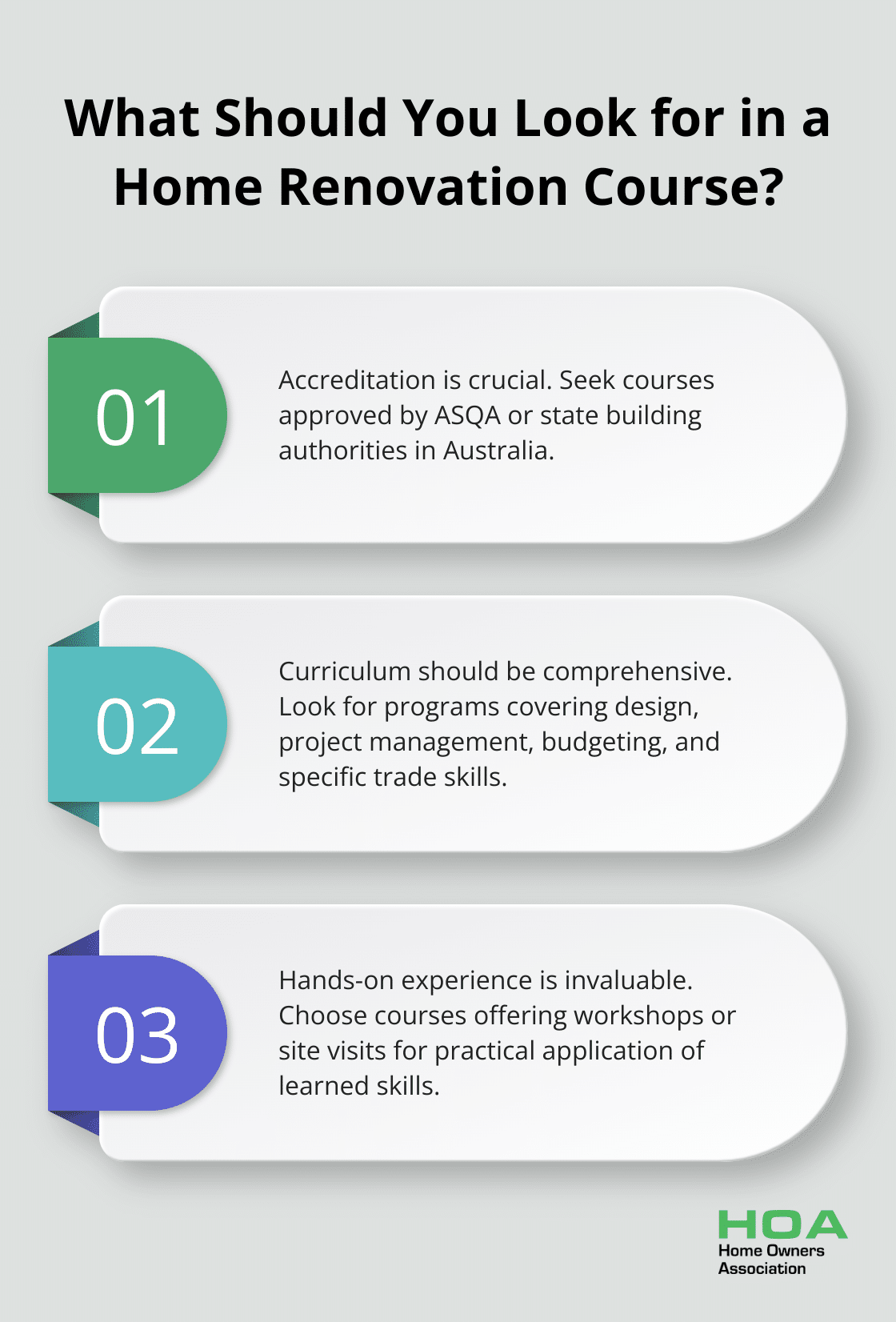 What Should You Look for in a Home Renovation Course?

01

Accreditation is crucial. Seek courses approved by ASQA or state building authorities in Australia.

02

Curriculum should be comprehensive. Look for programs covering design, project management, budgeting, and specific trade skills.

03

Hands-on experience is invaluable. Choose courses offering workshops or site visits for practical application of learned skills.

HOA
Home Owners Association