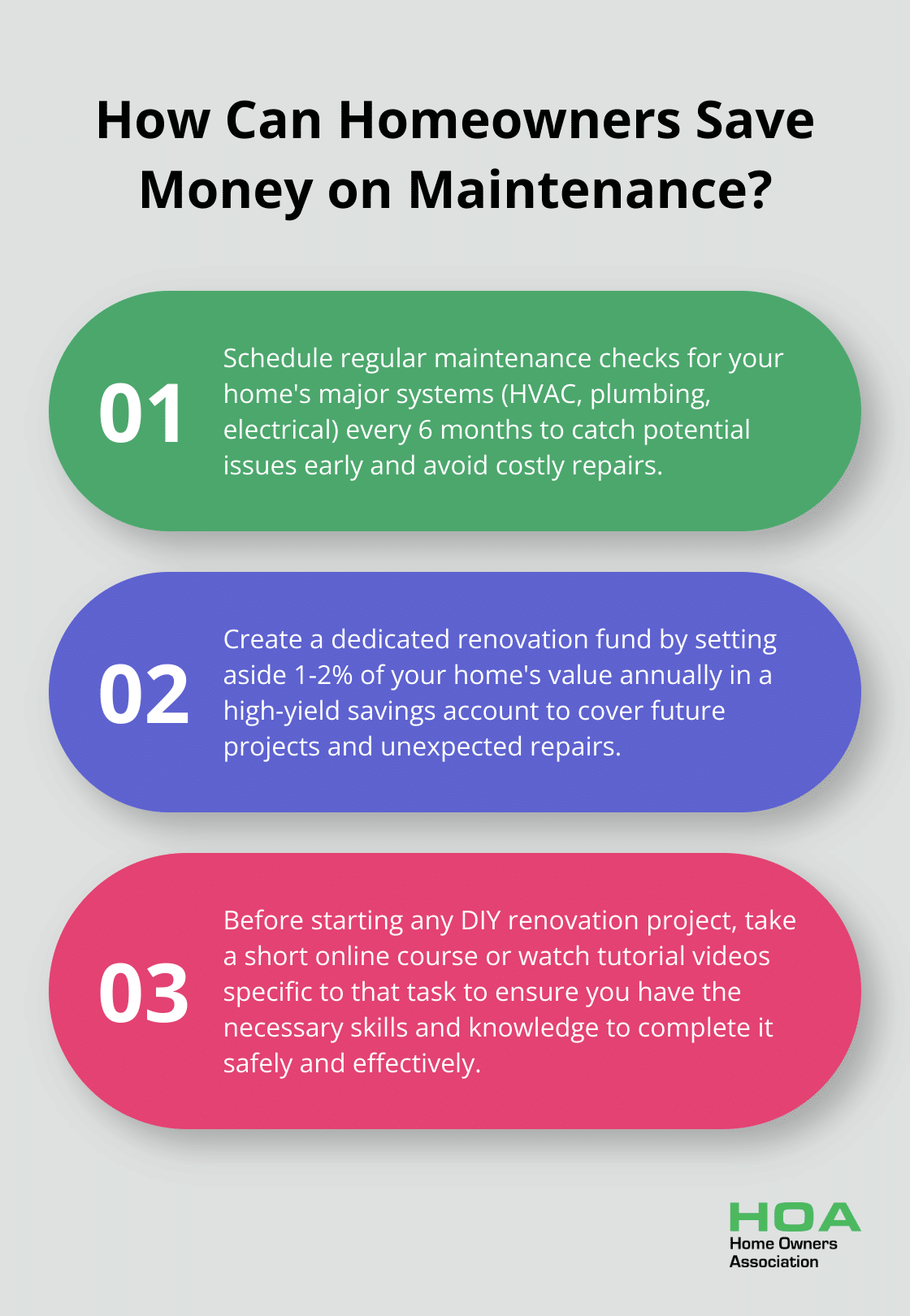 How Can Homeowners Save Money on Maintenance?

01

Schedule regular maintenance checks for your home's major systems (HVAC, plumbing, electrical) every 6 months to catch potential issues early and avoid costly repairs.

02

Create a dedicated renovation fund by setting aside 1-2% of your home's value annually in a high-yield savings account to cover future projects and unexpected repairs.

03

Before starting any DIY renovation project, take a short online course or watch tutorial videos specific to that task to ensure you have the necessary skills and knowledge to complete it safely and effectively.

HOA
Home Owners Association