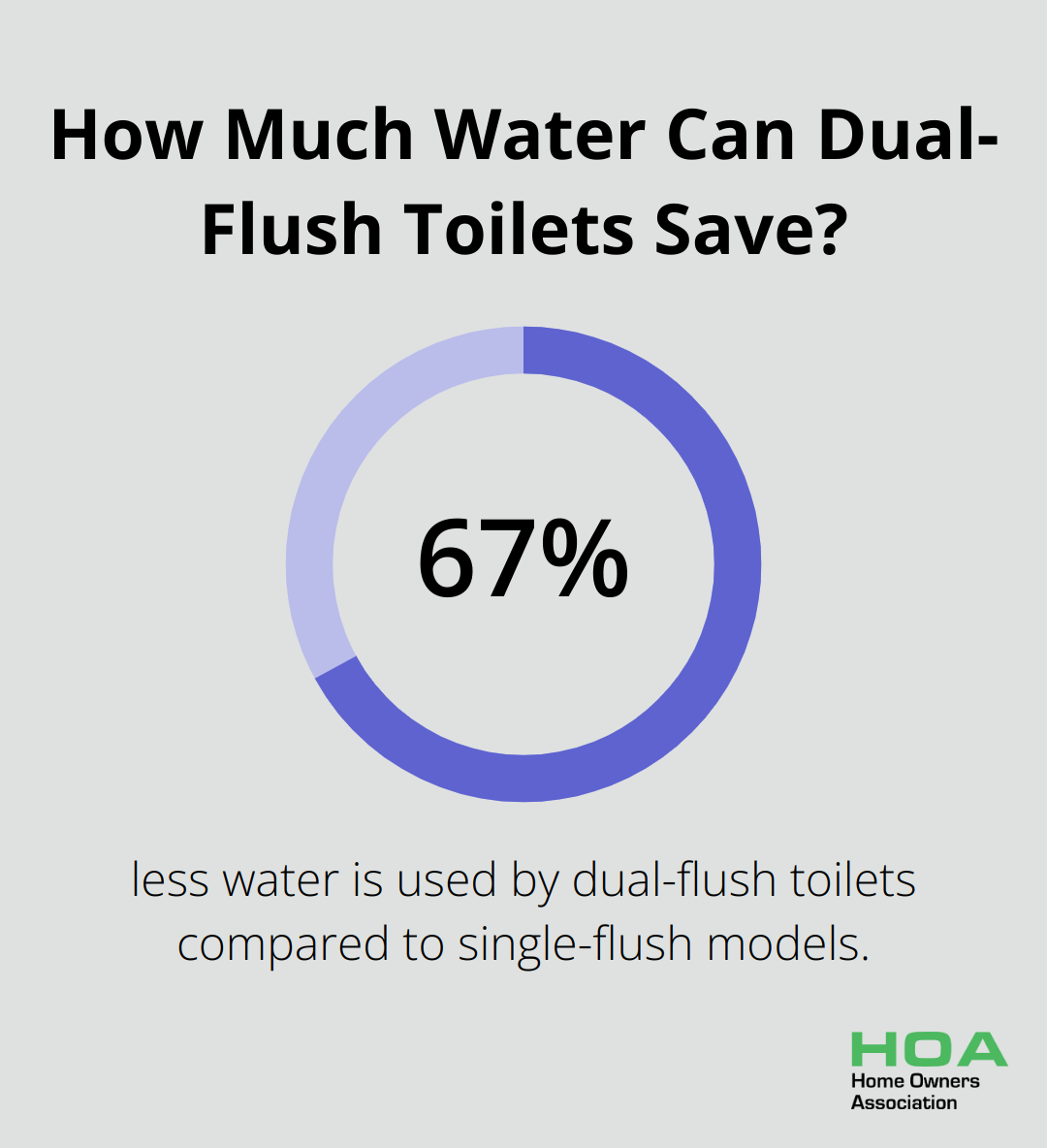 How Much Water Can Dual-Flush Toilets Save?

67%

less water is used by dual-flush toilets compared to single-flush models.

HOA
Home Owners
Association