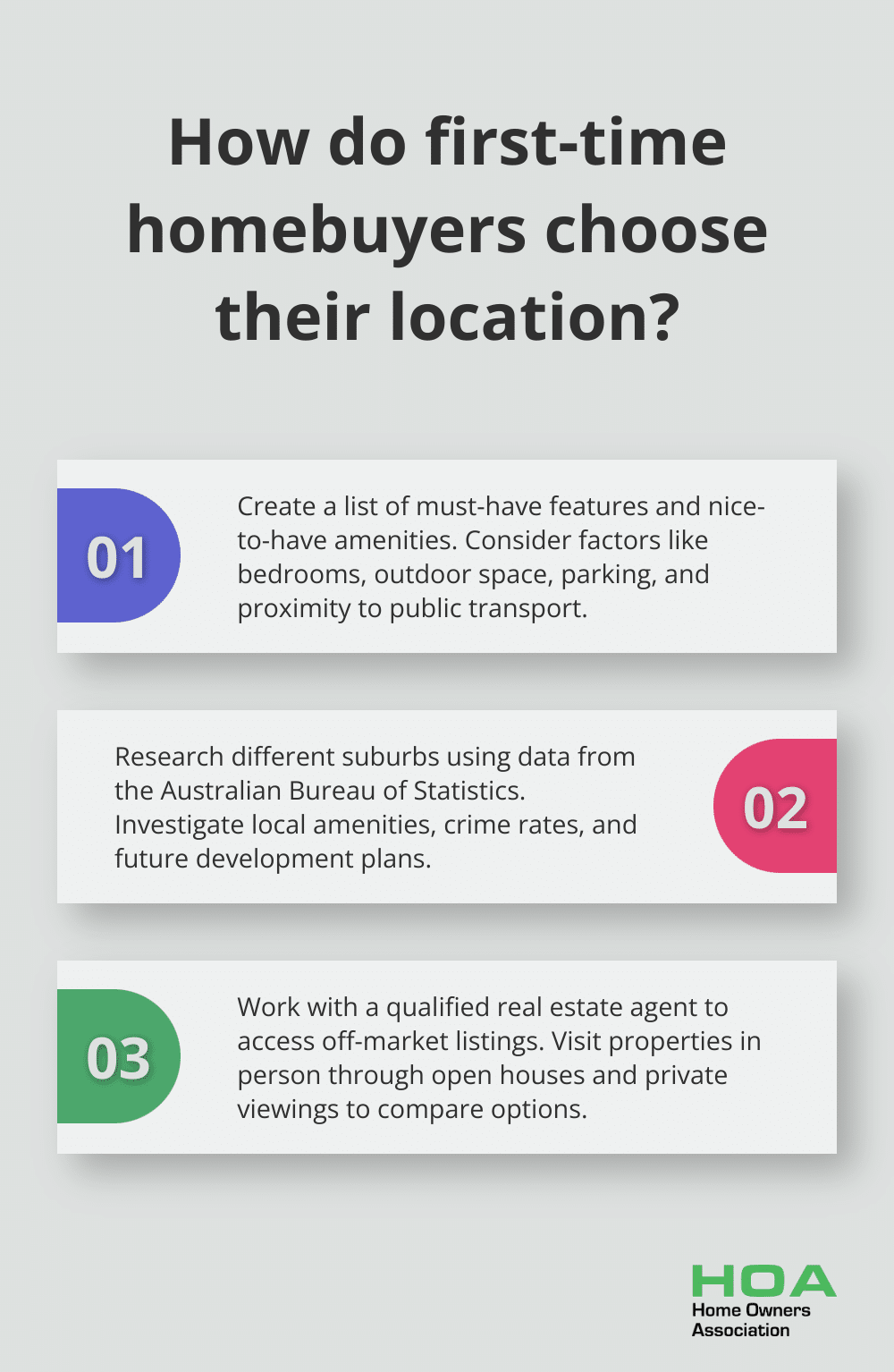 How do first-time homebuyers choose their location?

01

Create a list of must-have features and nice-to-have amenities. Consider factors like bedrooms, outdoor space, parking, and proximity to public transport.

Research different suburbs using data from the Australian Bureau of Statistics. Investigate local amenities, crime rates, and future development plans.

02

03

Work with a qualified real estate agent to access off-market listings. Visit properties in person through open houses and private viewings to compare options.

HOA
Home Owners
Association