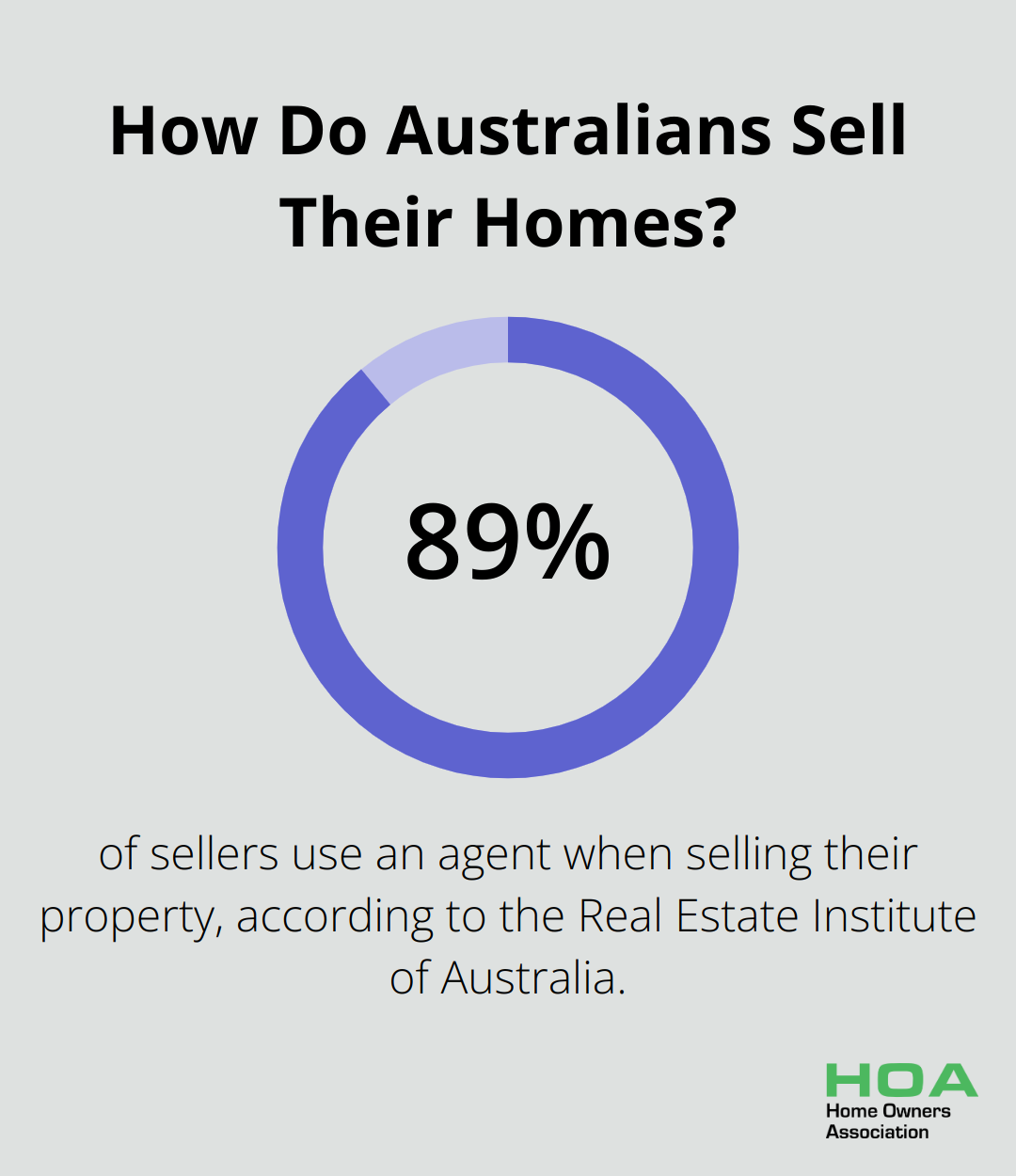 How Do Australians Sell Their Homes?

89%

of sellers use an agent when selling their property, according to the Real Estate Institute of Australia.

HOA
Home Owners
Association