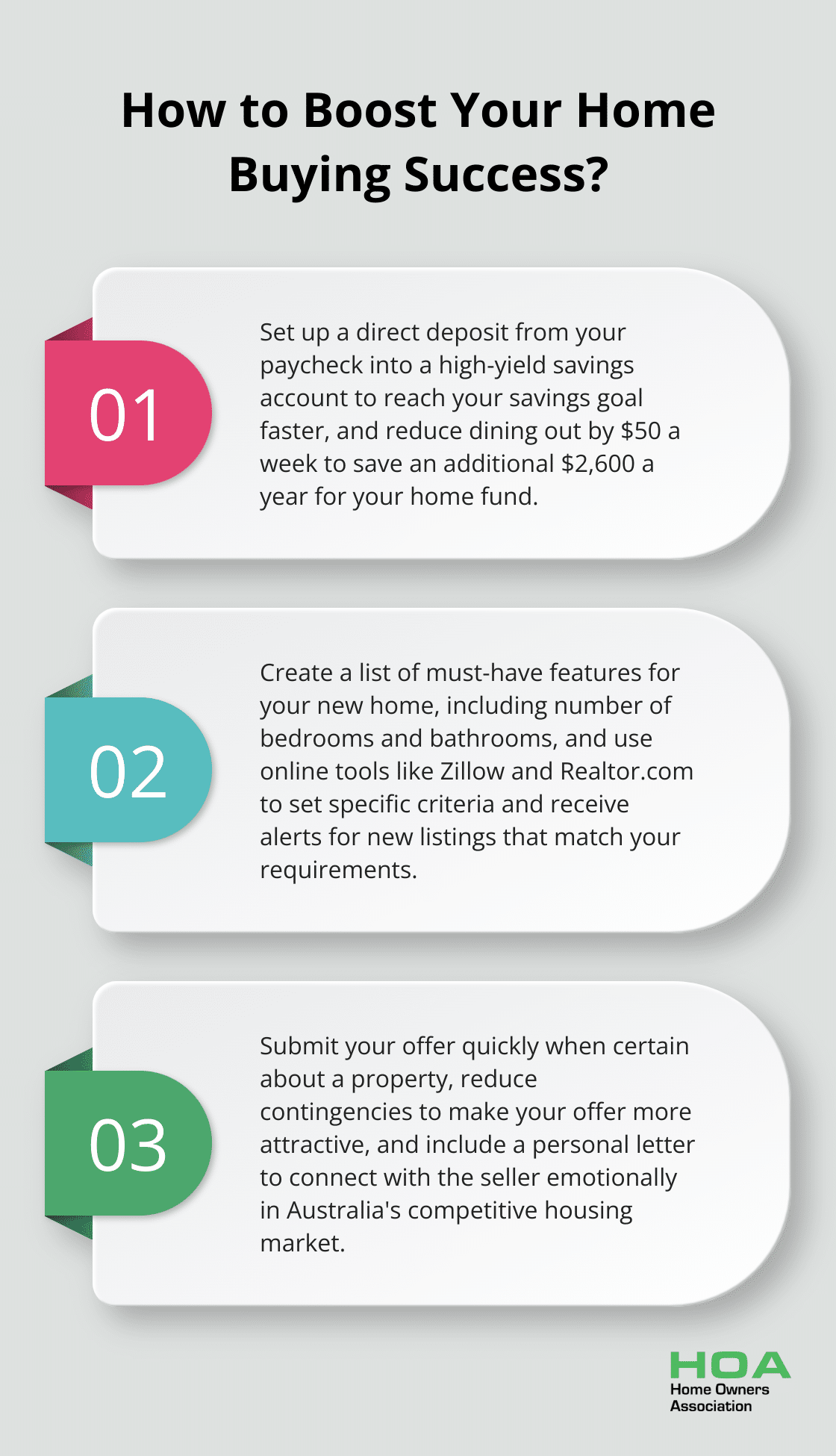 How to Boost Your Home Buying Success?

01

Set up a direct deposit from your paycheck into a high-yield savings account to reach your savings goal faster, and reduce dining out by \$50 a week to save an additional \$2,600 a year for your home fund.

02

Create a list of must-have features for your new home, including number of bedrooms and bathrooms, and use online tools like Zillow and Realtor.com to set specific criteria and receive alerts for new listings that match your requirements.

03

Submit your offer quickly when certain about a property, reduce contingencies to make your offer more attractive, and include a personal letter to connect with the seller emotionally in Australia's competitive housing market.

HOA
Home Owners Association