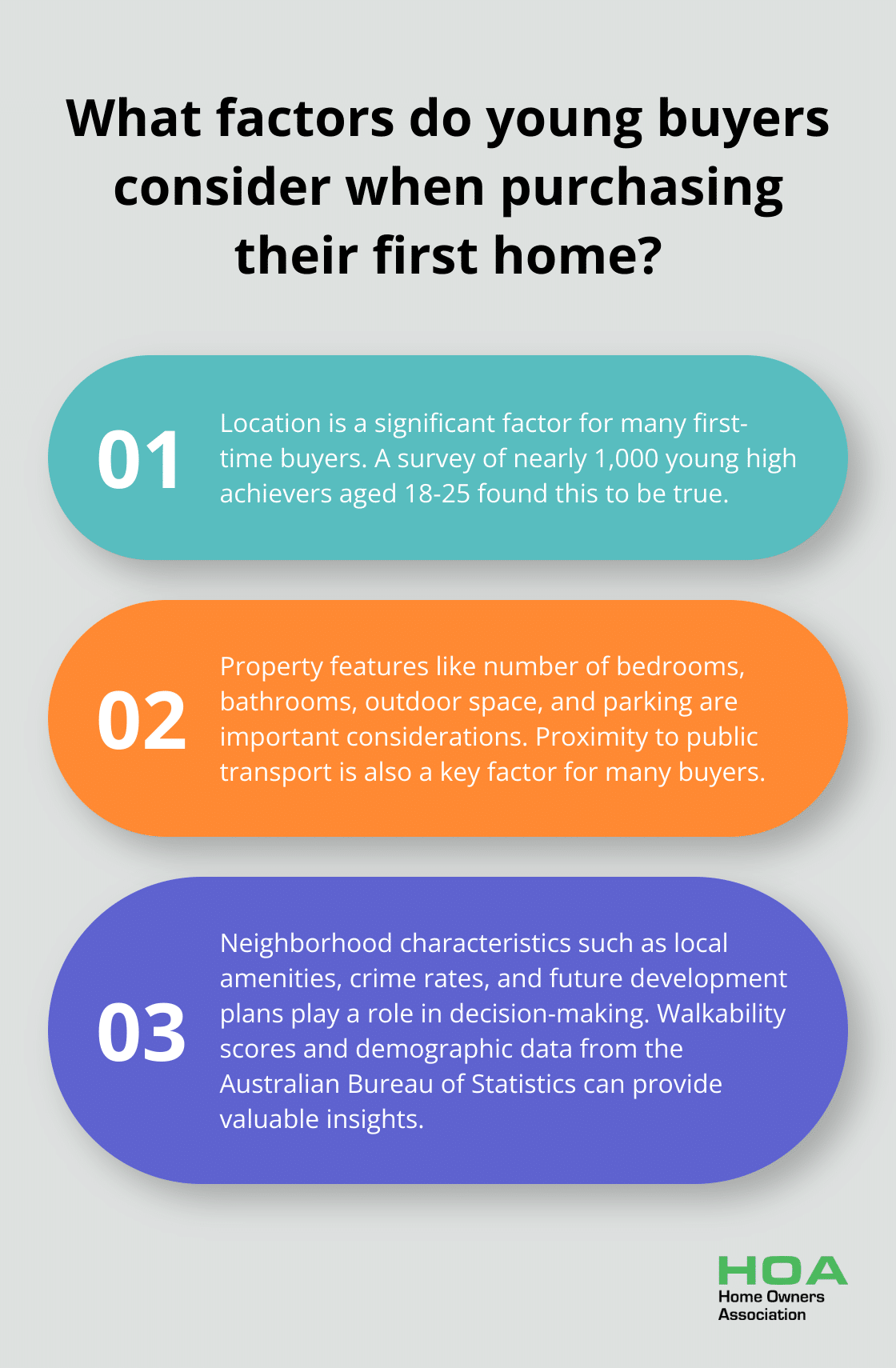 What factors do young buyers consider when purchasing their first home?

01

Location is a significant factor for many first-time buyers. A survey of nearly 1,000 young high achievers aged 18-25 found this to be true.

02

Property features like number of bedrooms, bathrooms, outdoor space, and parking are important considerations. Proximity to public transport is also a key factor for many buyers.

03

Neighborhood characteristics such as local amenities, crime rates, and future development plans play a role in decision-making. Walkability scores and demographic data from the Australian Bureau of Statistics can provide valuable insights.

HOA
Home Owners Association