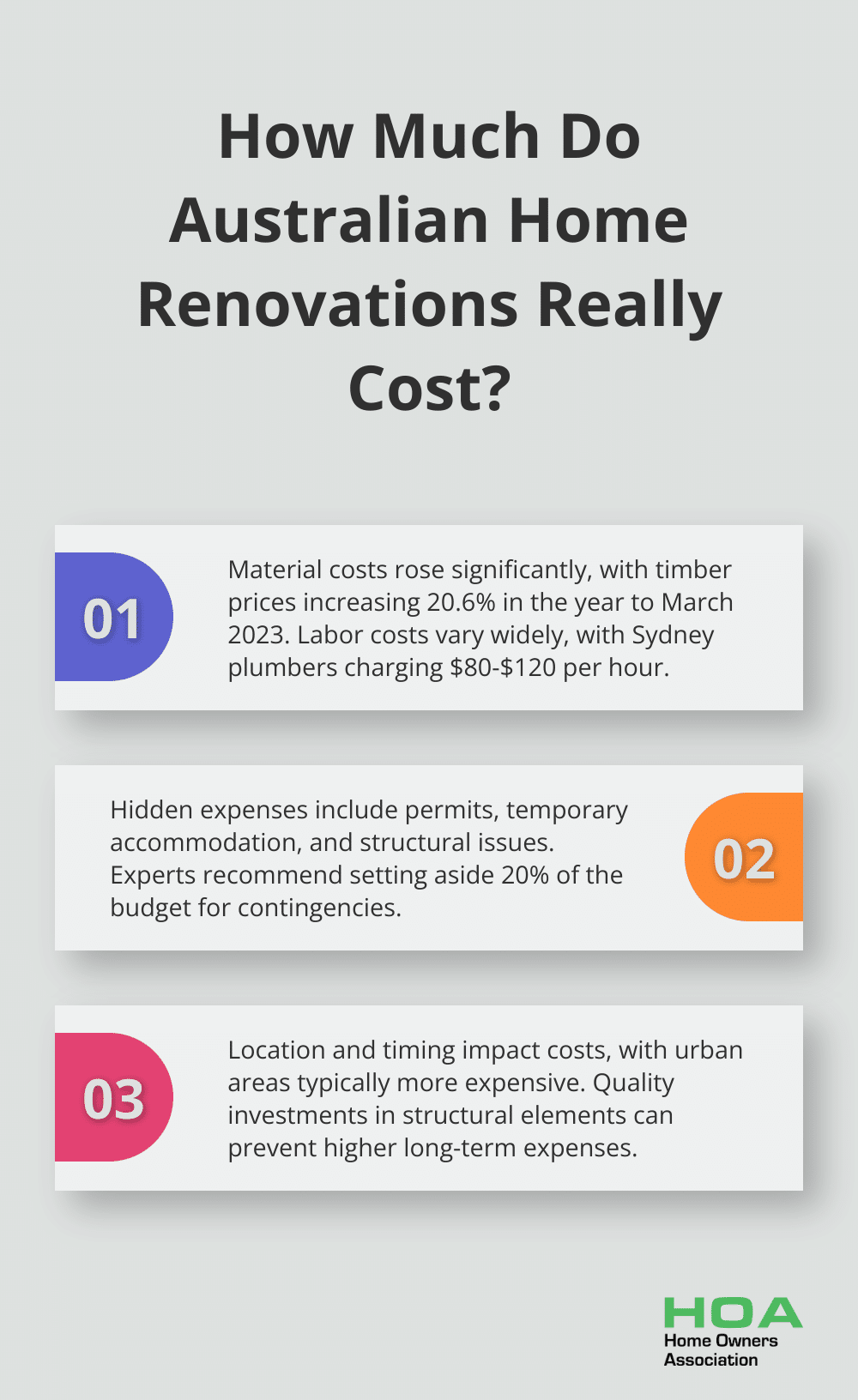 How Much Do Australian Home Renovations Really Cost?

01

Material costs rose significantly, with timber prices increasing 20.6% in the year to March 2023. Labor costs vary widely, with Sydney plumbers charging \$80-\$120 per hour.

Hidden expenses include permits, temporary accommodation, and structural issues. Experts recommend setting aside 20% of the budget for contingencies.

02

03

Location and timing impact costs, with urban areas typically more expensive. Quality investments in structural elements can prevent higher long-term expenses.

HOA
Home Owners Association