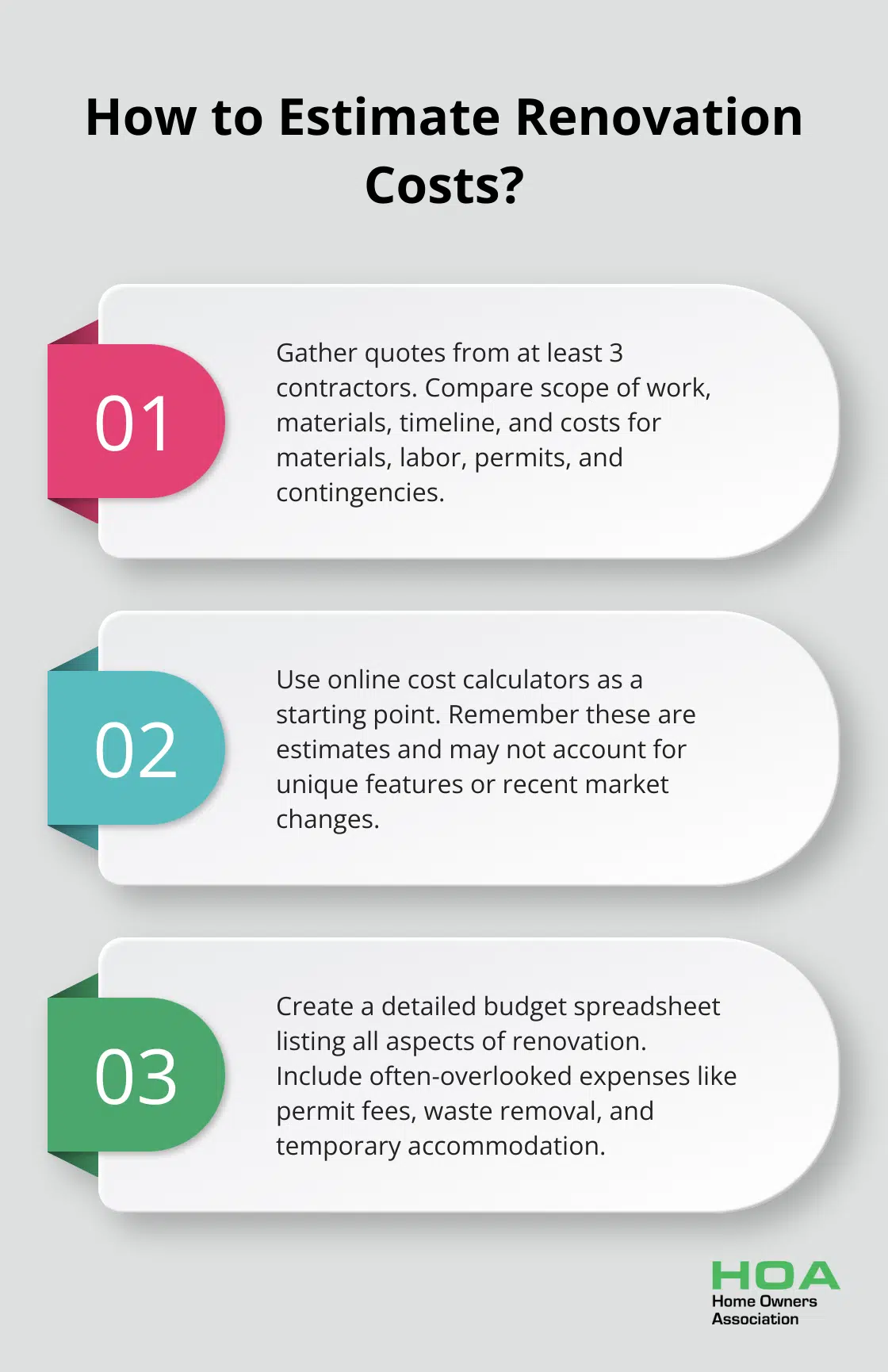 How to Estimate Renovation Costs?

01

Gather quotes from at least 3 contractors. Compare scope of work, materials, timeline, and costs for materials, labor, permits, and contingencies.

02

Use online cost calculators as a starting point. Remember these are estimates and may not account for unique features or recent market changes.

03

Create a detailed budget spreadsheet listing all aspects of renovation. Include often-overlooked expenses like permit fees, waste removal, and temporary accommodation.

HOA
Home Owners Association