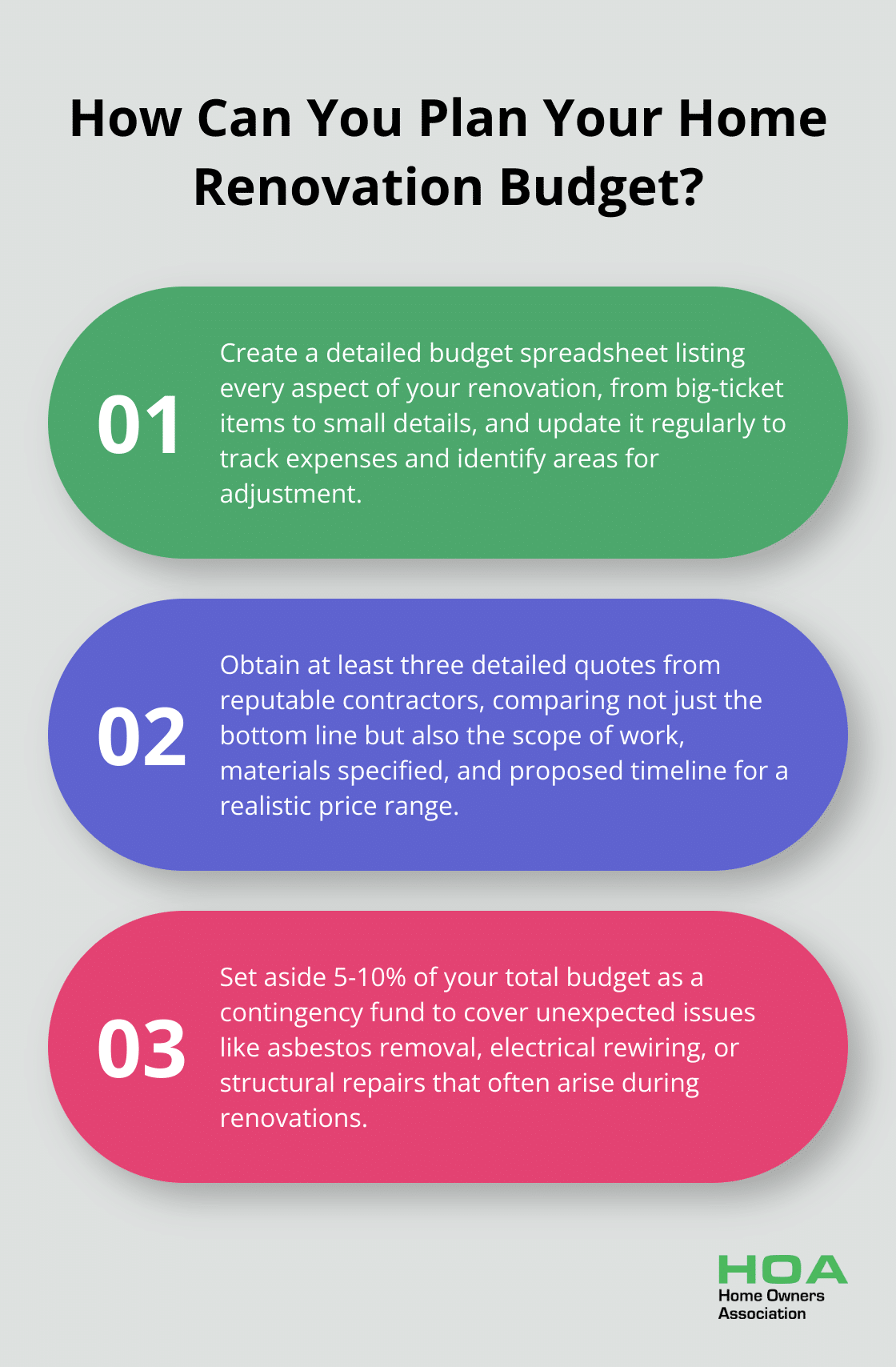 How Can You Plan Your Home Renovation Budget?

01

Create a detailed budget spreadsheet listing every aspect of your renovation, from big-ticket items to small details, and update it regularly to track expenses and identify areas for adjustment.

02

Obtain at least three detailed quotes from reputable contractors, comparing not just the bottom line but also the scope of work, materials specified, and proposed timeline for a realistic price range.

03

Set aside 5-10% of your total budget as a contingency fund to cover unexpected issues like asbestos removal, electrical rewiring, or structural repairs that often arise during renovations.

HOA
Home Owners Association