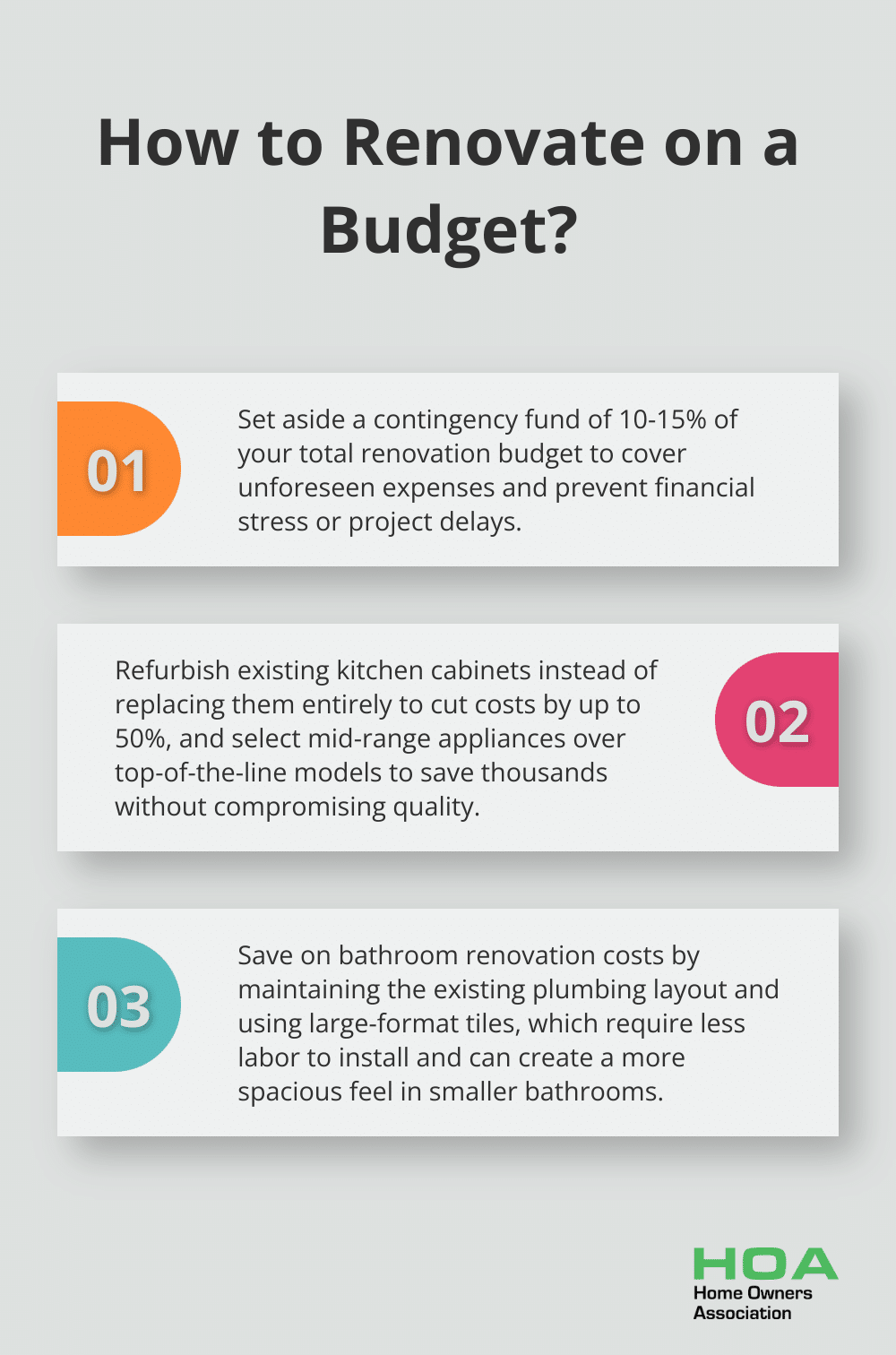 How to Renovate on a Budget?

01

Set aside a contingency fund of 10-15% of your total renovation budget to cover unforeseen expenses and prevent financial stress or project delays.

Refurbish existing kitchen cabinets instead of replacing them entirely to cut costs by up to 50%, and select mid-range appliances over top-of-the-line models to save thousands without compromising quality.

02

03

Save on bathroom renovation costs by maintaining the existing plumbing layout and using large-format tiles, which require less labor to install and can create a more spacious feel in smaller bathrooms.

HOA
Home Owners Association