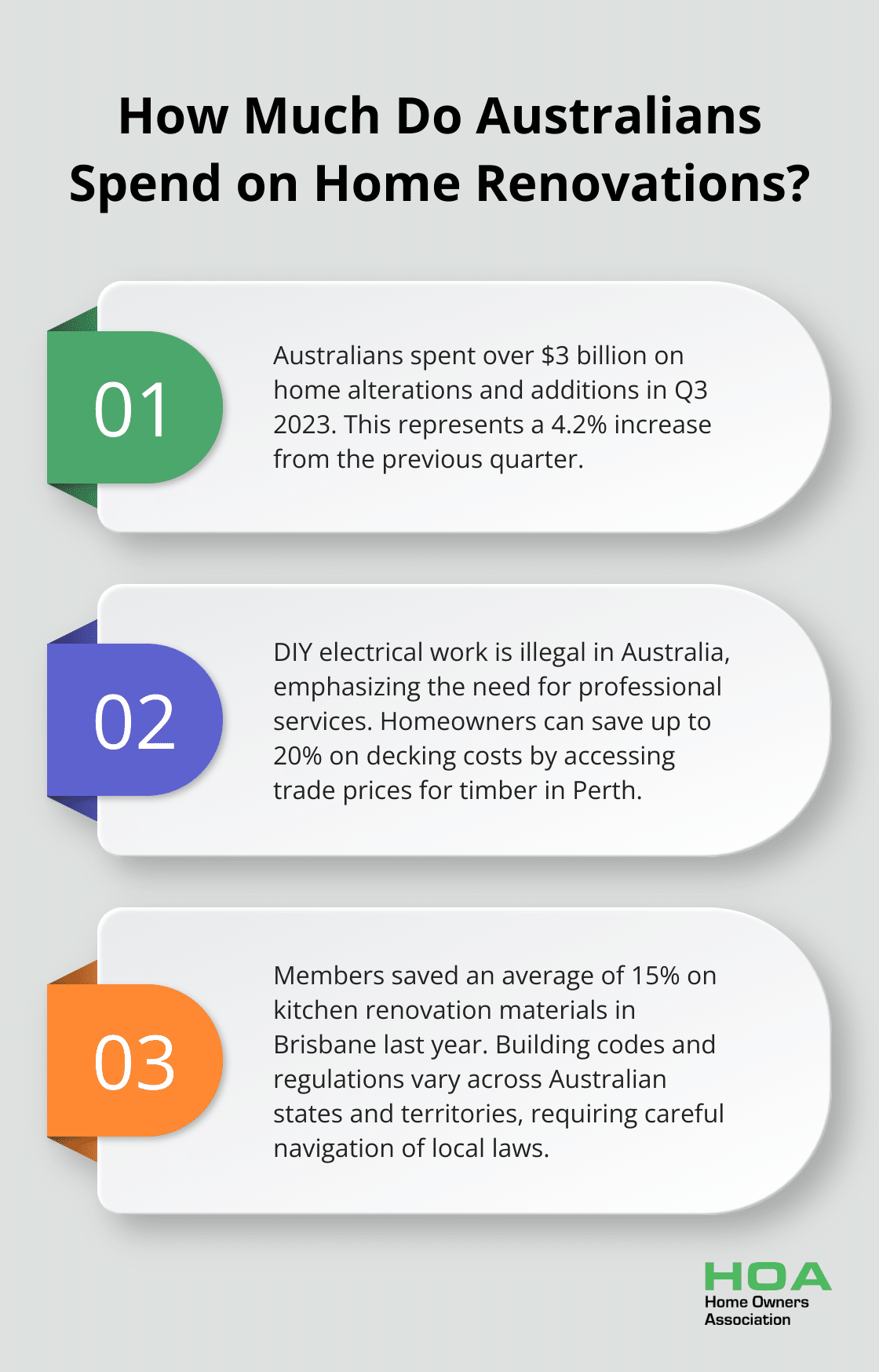 How Much Do Australians Spend on Home Renovations?

01

Australians spent over \$3 billion on home alterations and additions in Q3 2023. This represents a 4.2% increase from the previous quarter.

02

DIY electrical work is illegal in Australia, emphasizing the need for professional services. Homeowners can save up to 20% on decking costs by accessing trade prices for timber in Perth.

03

Members saved an average of 15% on kitchen renovation materials in Brisbane last year. Building codes and regulations vary across Australian states and territories, requiring careful navigation of local laws.

HOA
Home Owners Association