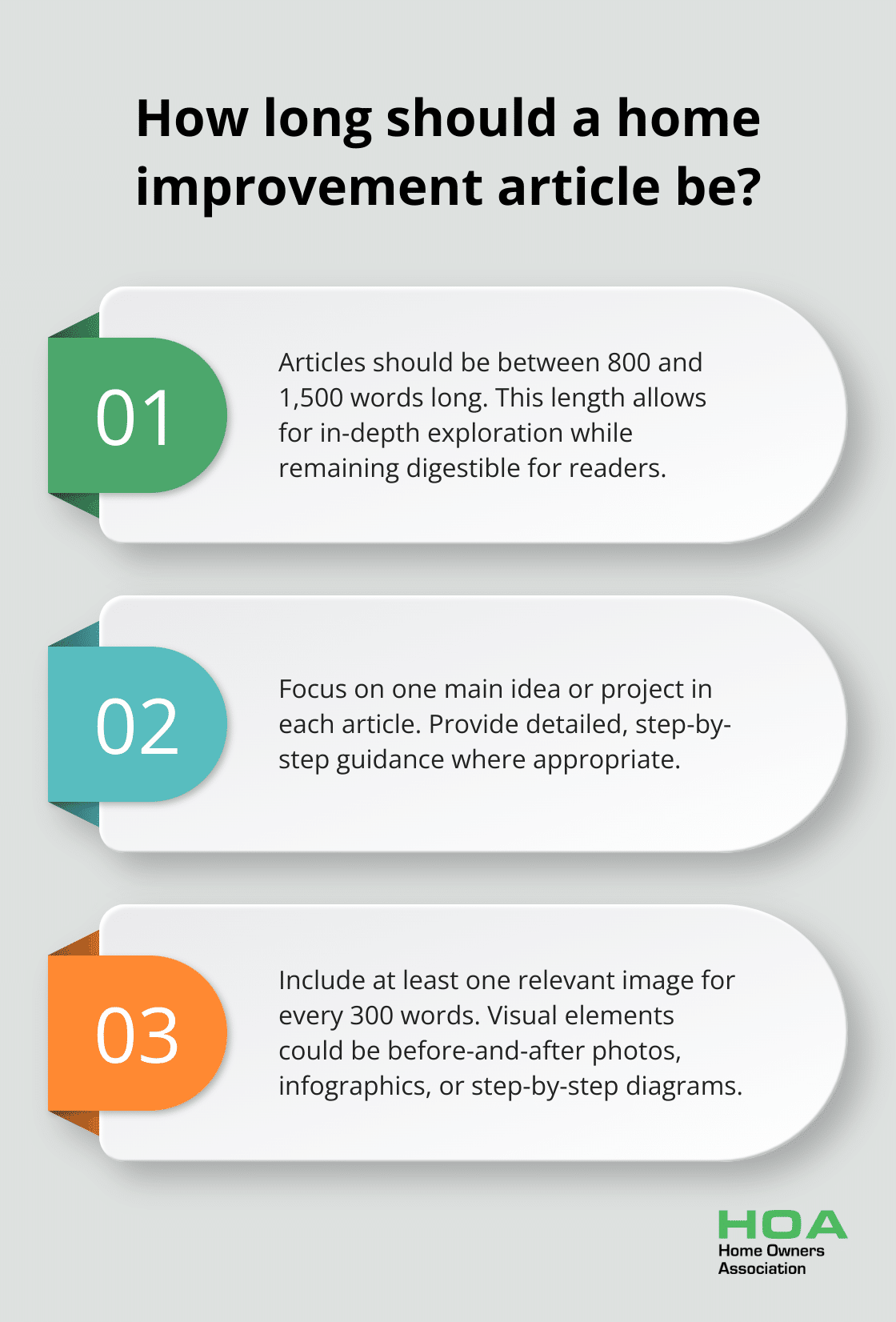 How long should a home improvement article be?

01

Articles should be between 800 and 1,500 words long. This length allows for in-depth exploration while remaining digestible for readers.

02

Focus on one main idea or project in each article. Provide detailed, step-by-step guidance where appropriate.

03

Include at least one relevant image for every 300 words. Visual elements could be before-and-after photos, infographics, or step-by-step diagrams.

HOA
Home Owners
Association