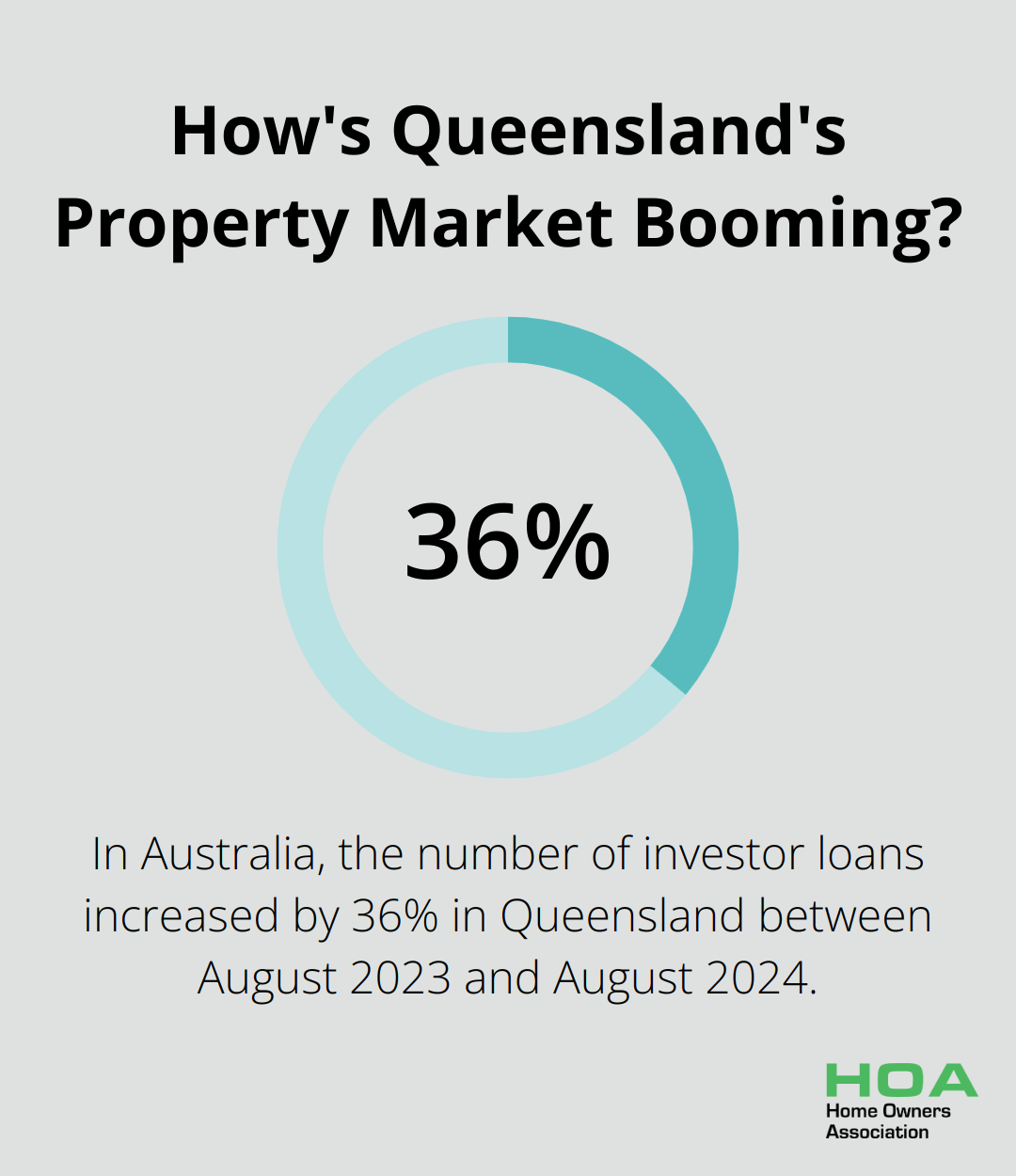 How's Queensland's Property Market Booming?

36%

In Australia, the number of investor loans increased by 36% in Queensland between August 2023 and August 2024.

HOA
Home Owners Association