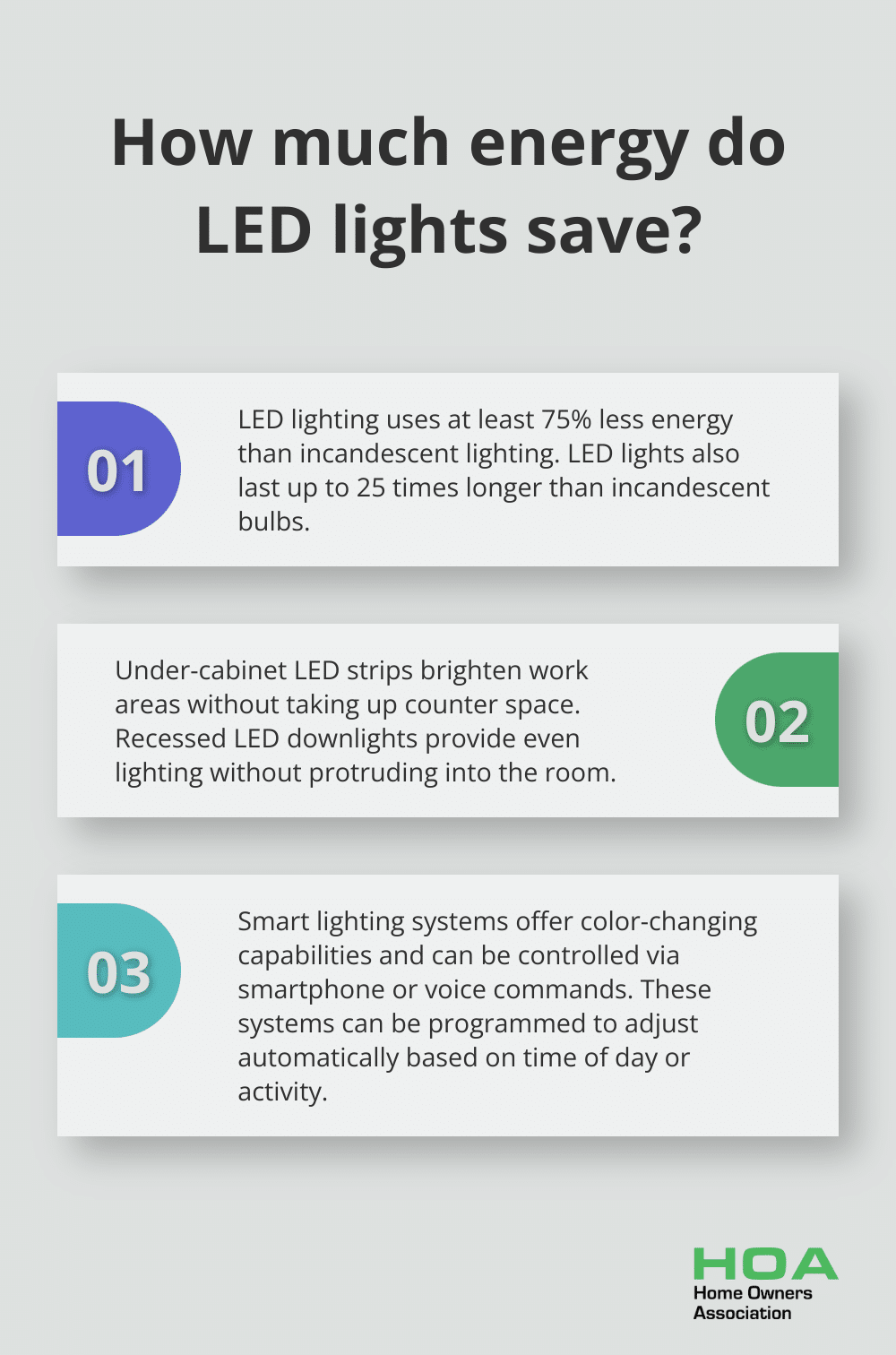 How much energy do LED lights save?

01

LED lighting uses at least 75% less energy than incandescent lighting. LED lights also last up to 25 times longer than incandescent bulbs.

Under-cabinet LED strips brighten work areas without taking up counter space. Recessed LED downlights provide even lighting without protruding into the room.

02

03

Smart lighting systems offer color-changing capabilities and can be controlled via smartphone or voice commands. These systems can be programmed to adjust automatically based on time of day or activity.

HOA
Home Owners
Association