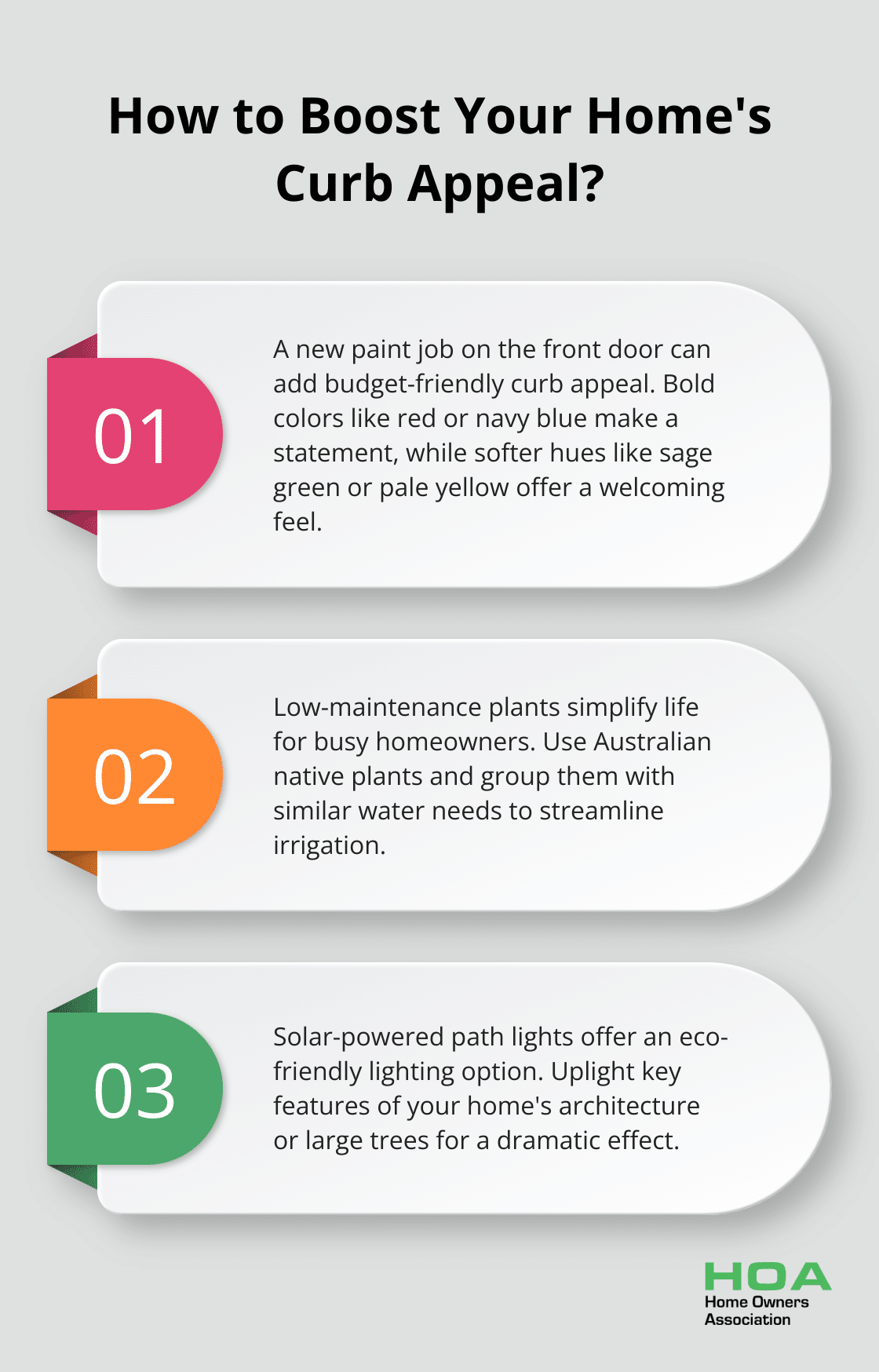 How to Boost Your Home's Curb Appeal?

01

A new paint job on the front door can add budget-friendly curb appeal. Bold colors like red or navy blue make a statement, while softer hues like sage green or pale yellow offer a welcoming feel.

02

Low-maintenance plants simplify life for busy homeowners. Use Australian native plants and group them with similar water needs to streamline irrigation.

03

Solar-powered path lights offer an eco-friendly lighting option. Uplight key features of your home's architecture or large trees for a dramatic effect.

HOA
Home Owners
Association