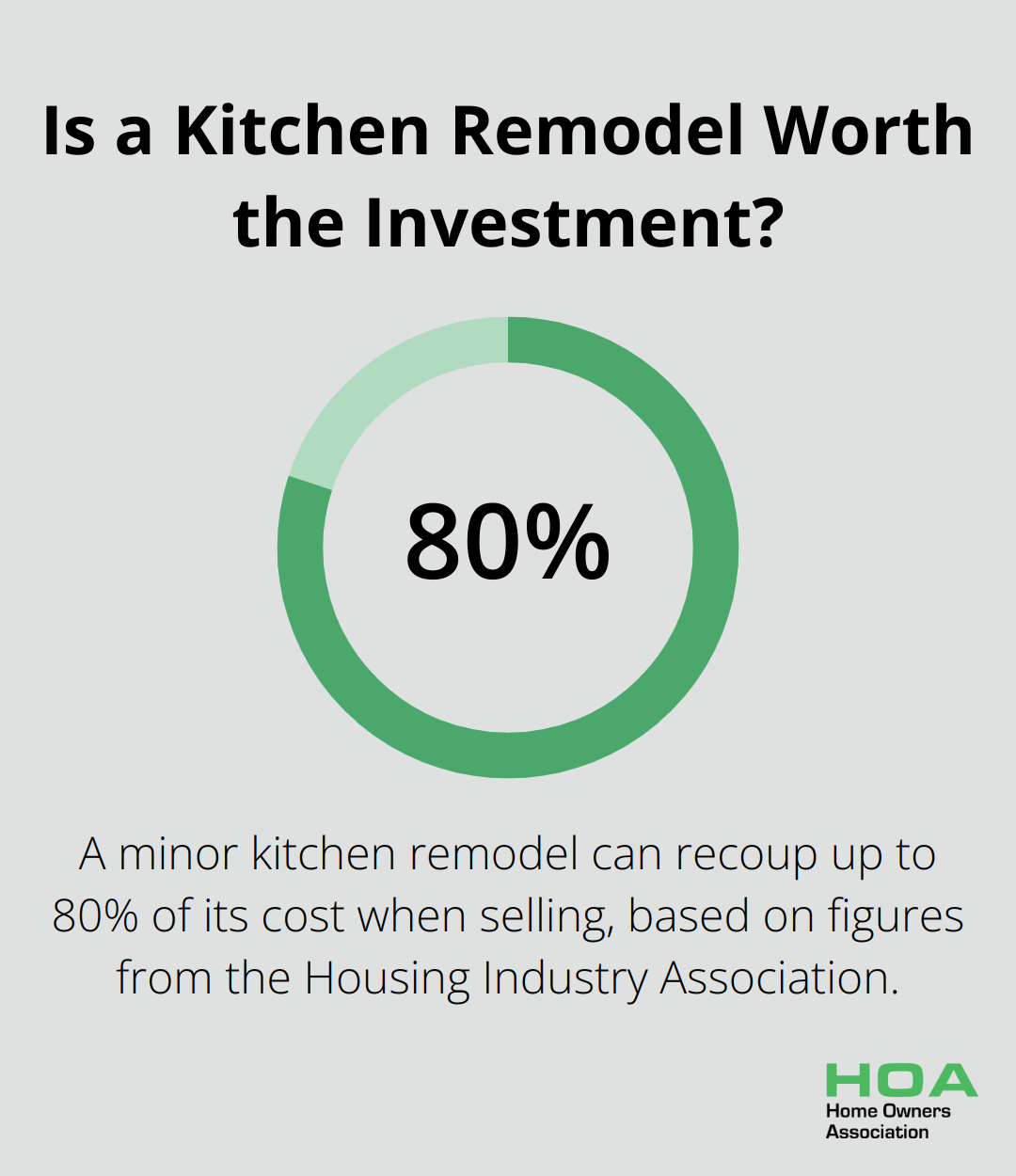 Is a Kitchen Remodel Worth the Investment?

80%

A minor kitchen remodel can recoup up to 80% of its cost when selling, based on figures from the Housing Industry Association.

HOA
Home Owners Association