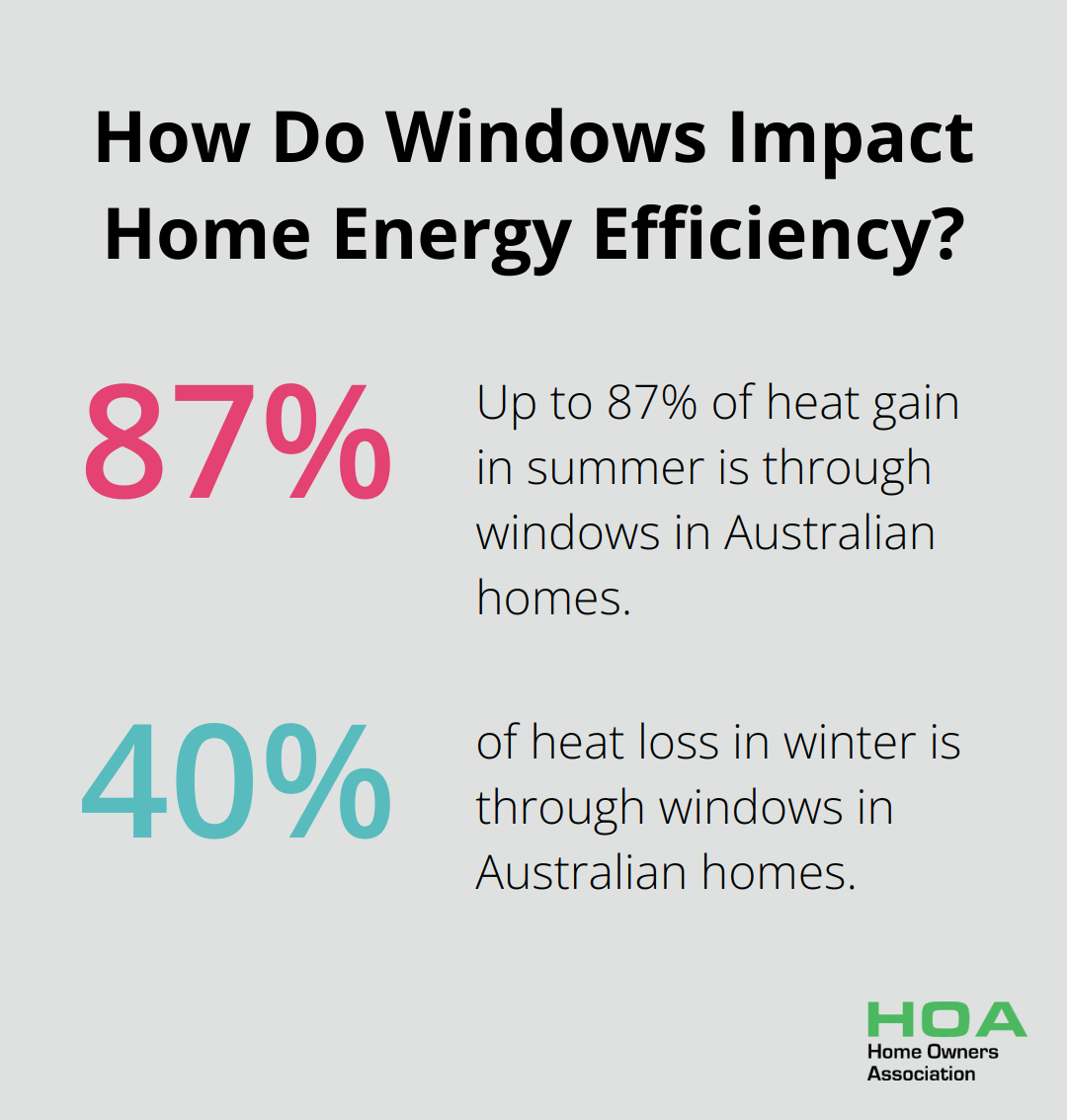 How Do Windows Impact Home Energy Efficiency?

87%

Up to 87% of heat gain in summer is through windows in Australian homes.

40%

of heat loss in winter is through windows in Australian homes.

HOA
Home Owners Association