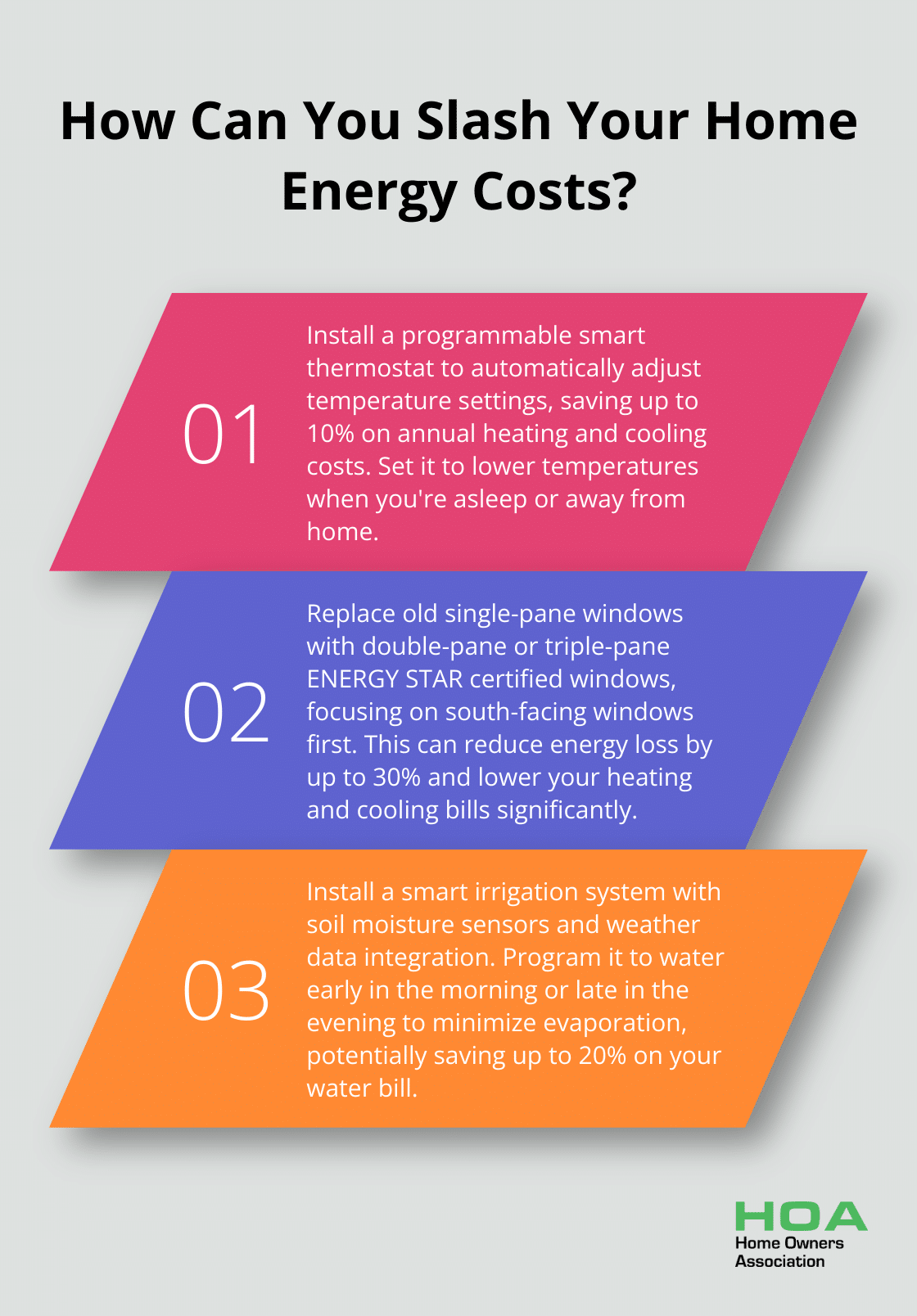 How Can You Slash Your Home Energy Costs?

01

Install a programmable smart thermostat to automatically adjust temperature settings, saving up to 10% on annual heating and cooling costs. Set it to lower temperatures when you're asleep or away from home.

02

Replace old single-pane windows with double-pane or triple-pane ENERGY STAR certified windows, focusing on south-facing windows first. This can reduce energy loss by up to 30% and lower your heating and cooling bills significantly.

03

Install a smart irrigation system with soil moisture sensors and weather data integration. Program it to water early in the morning or late in the evening to minimize evaporation, potentially saving up to 20% on your water bill.

HOA
Home Owners Association