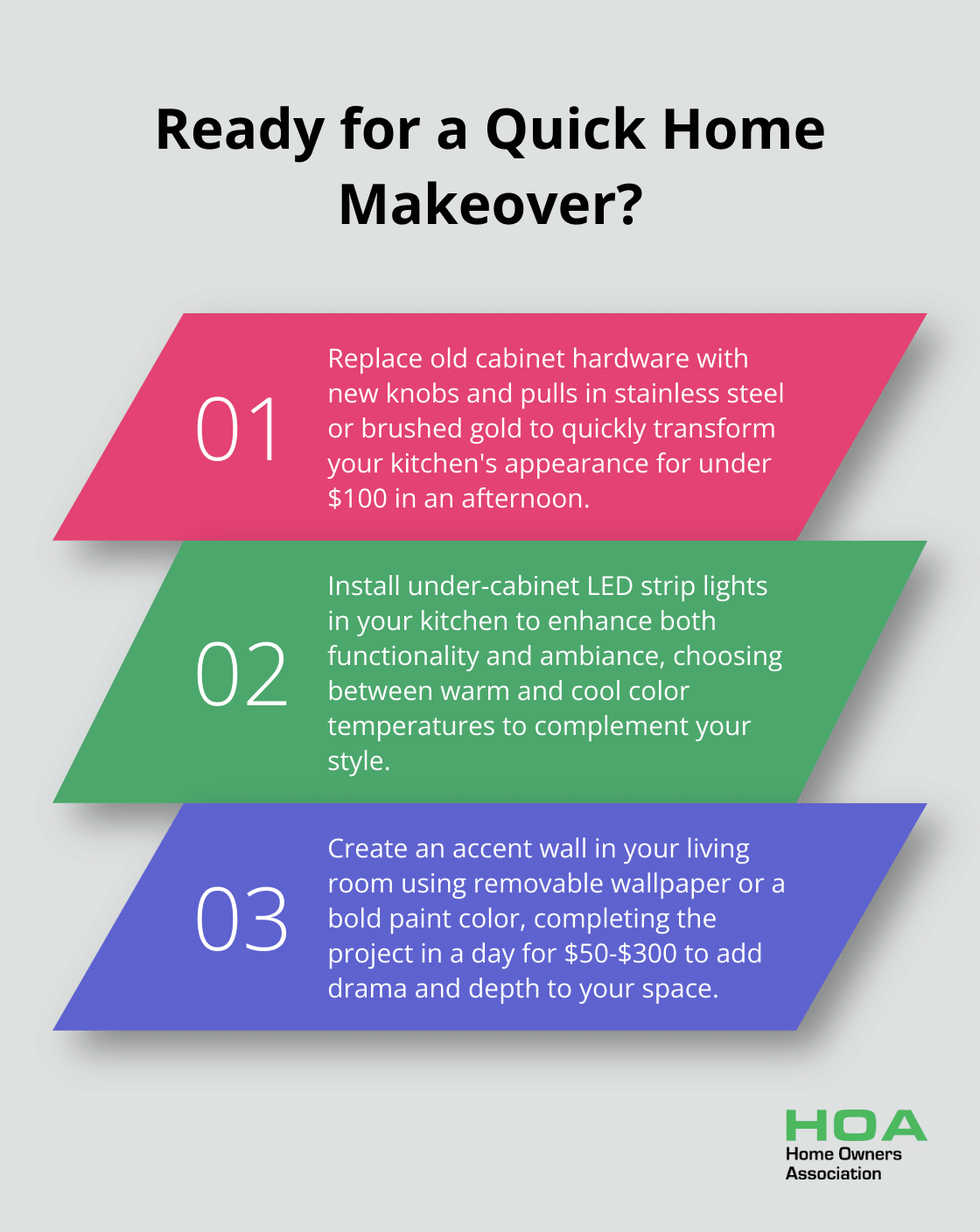 Ready for a Quick Home Makeover?

01

Replace old cabinet hardware with new knobs and pulls in stainless steel or brushed gold to quickly transform your kitchen's appearance for under \$100 in an afternoon.

02

Install under-cabinet LED strip lights in your kitchen to enhance both functionality and ambiance, choosing between warm and cool color temperatures to complement your style.

03

Create an accent wall in your living room using removable wallpaper or a bold paint color, completing the project in a day for \$50-\$300 to add drama and depth to your space.

HOA
Home Owners Association