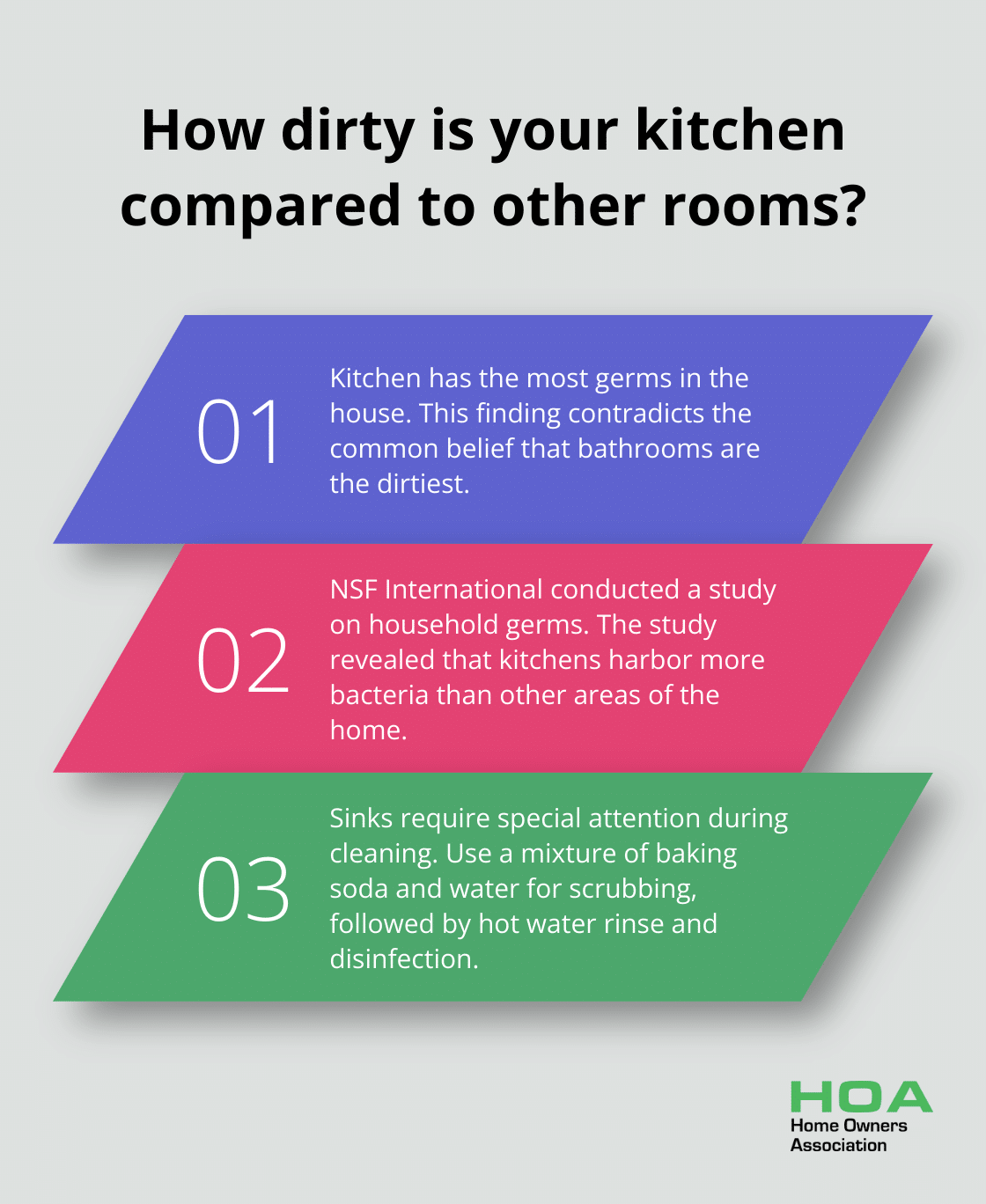 How dirty is your kitchen compared to other rooms?

01

Kitchen has the most germs in the house. This finding contradicts the common belief that bathrooms are the dirtiest.

02

NSF International conducted a study on household germs. The study revealed that kitchens harbor more bacteria than other areas of the home.

03

Sinks require special attention during cleaning. Use a mixture of baking soda and water for scrubbing, followed by hot water rinse and disinfection.

HOA
Home Owners Association