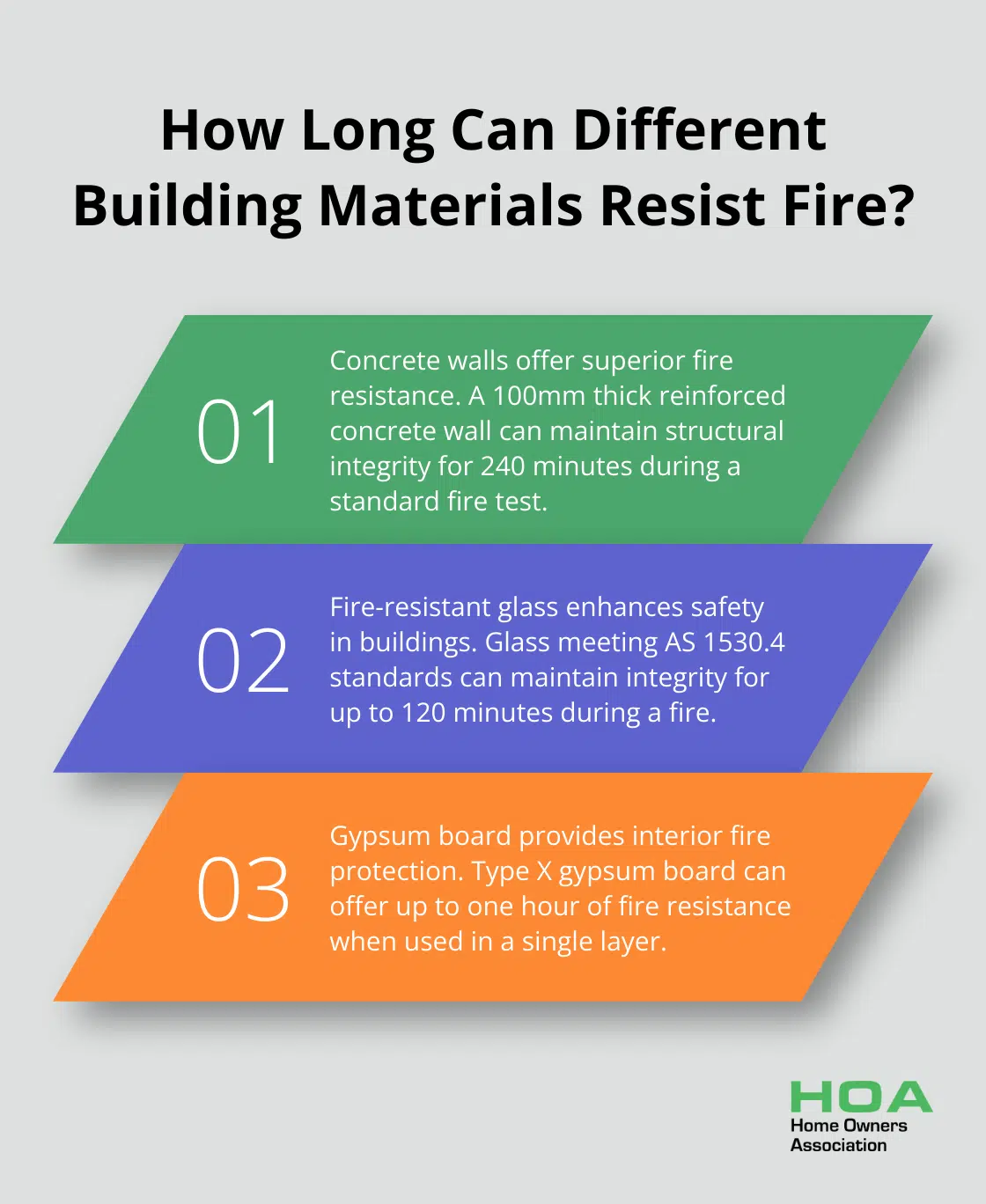 How Long Can Different Building Materials Resist Fire?

01

Concrete walls offer superior fire resistance. A 100mm thick reinforced concrete wall can maintain structural integrity for 240 minutes during a standard fire test.

02

Fire-resistant glass enhances safety in buildings. Glass meeting AS 1530.4 standards can maintain integrity for up to 120 minutes during a fire.

03

Gypsum board provides interior fire protection. Type X gypsum board can offer up to one hour of fire resistance when used in a single layer.

HOA
Home Owners Association