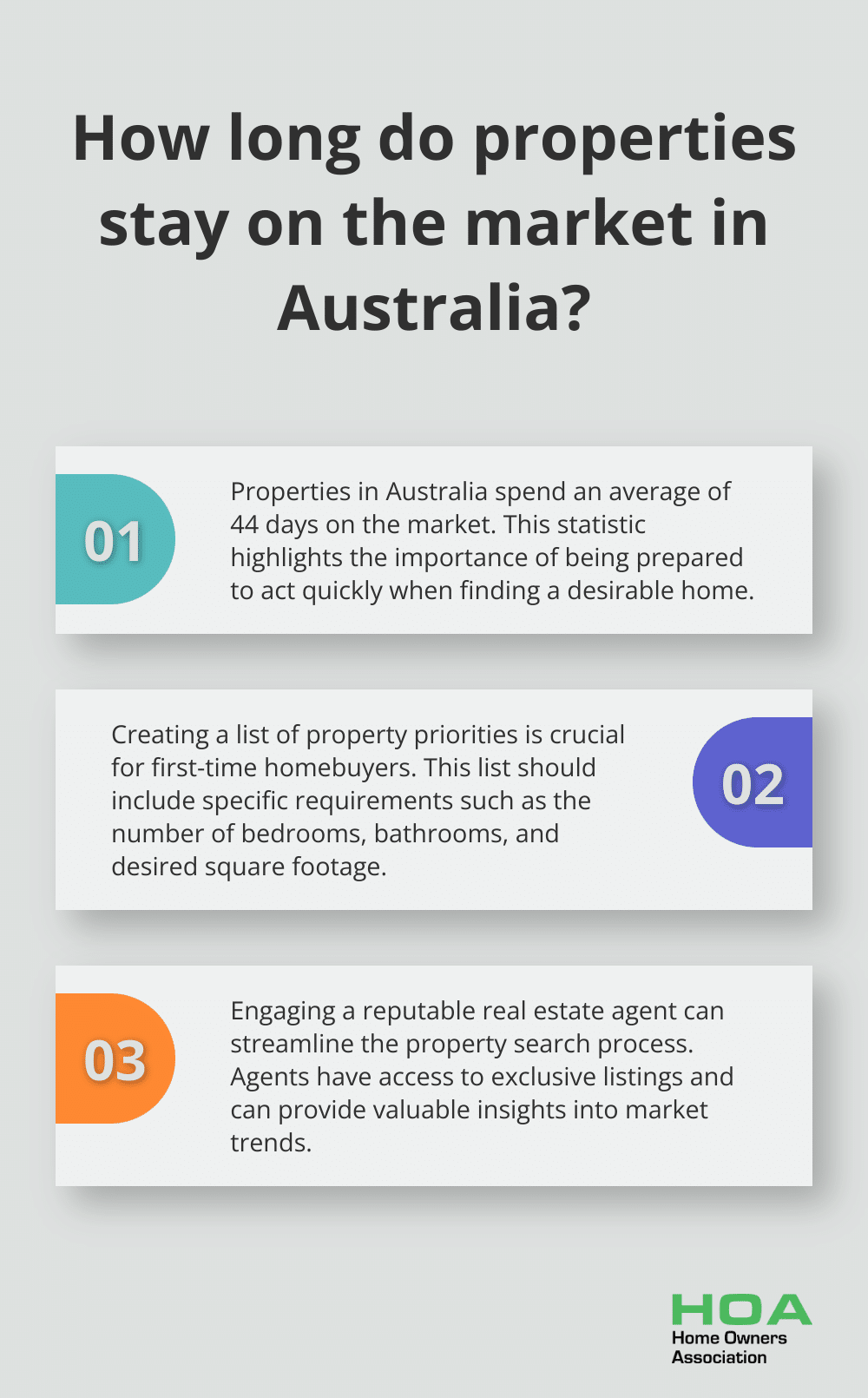 How long do properties stay on the market in Australia?

01

Properties in Australia spend an average of 44 days on the market. This statistic highlights the importance of being prepared to act quickly when finding a desirable home.

Creating a list of property priorities is crucial for first-time homebuyers. This list should include specific requirements such as the number of bedrooms, bathrooms, and desired square footage.

02

03

Engaging a reputable real estate agent can streamline the property search process. Agents have access to exclusive listings and can provide valuable insights into market trends.

HOA
Home Owners Association