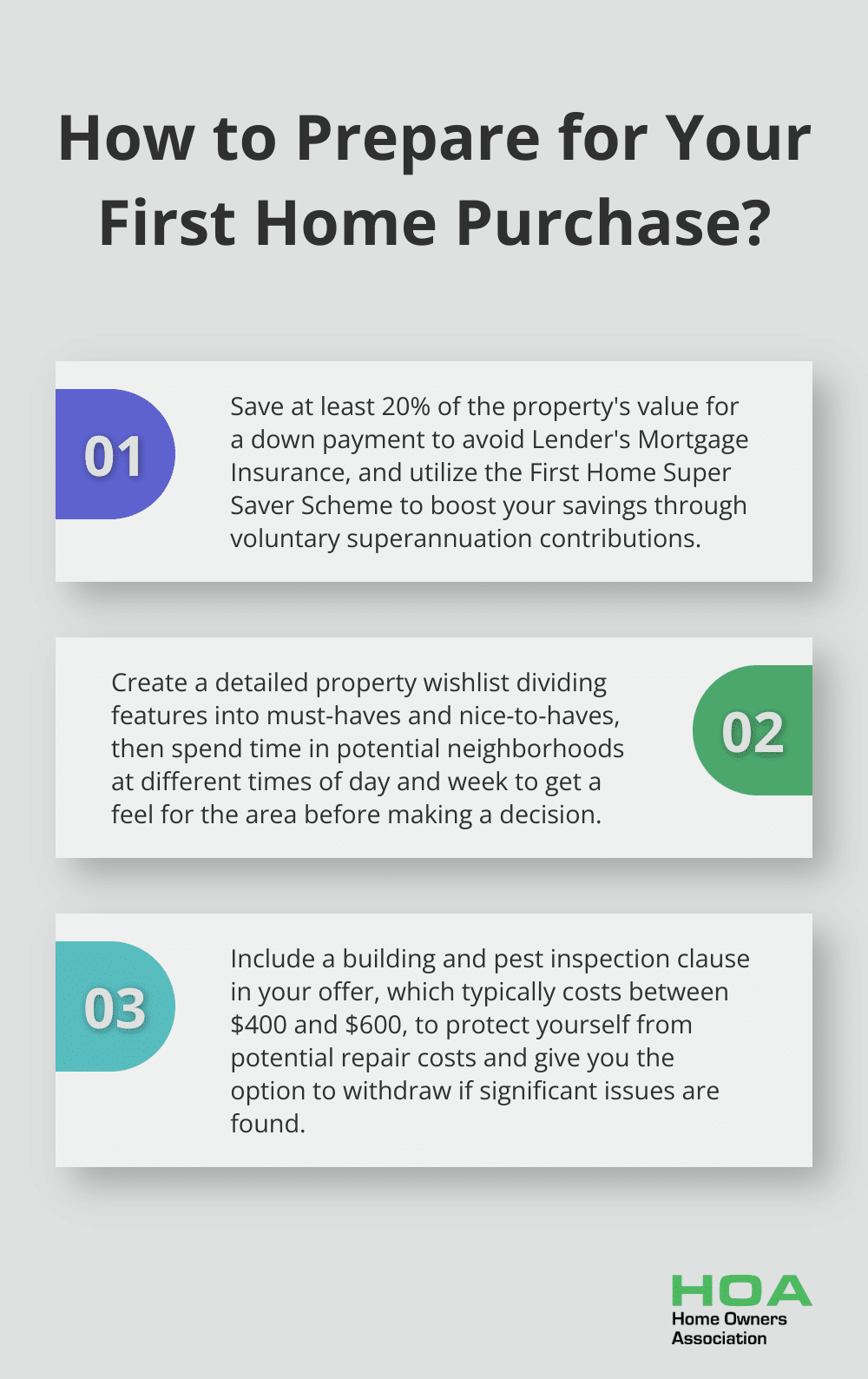 How to Prepare for Your First Home Purchase?

01

Save at least 20% of the property's value for a down payment to avoid Lender's Mortgage Insurance, and utilize the First Home Super Saver Scheme to boost your savings through voluntary superannuation contributions.

Create a detailed property wishlist dividing features into must-haves and nice-to-haves, then spend time in potential neighborhoods at different times of day and week to get a feel for the area before making a decision.

02

03

Include a building and pest inspection clause in your offer, which typically costs between \$400 and \$600, to protect yourself from potential repair costs and give you the option to withdraw if significant issues are found.

HOA
Home Owners
Association