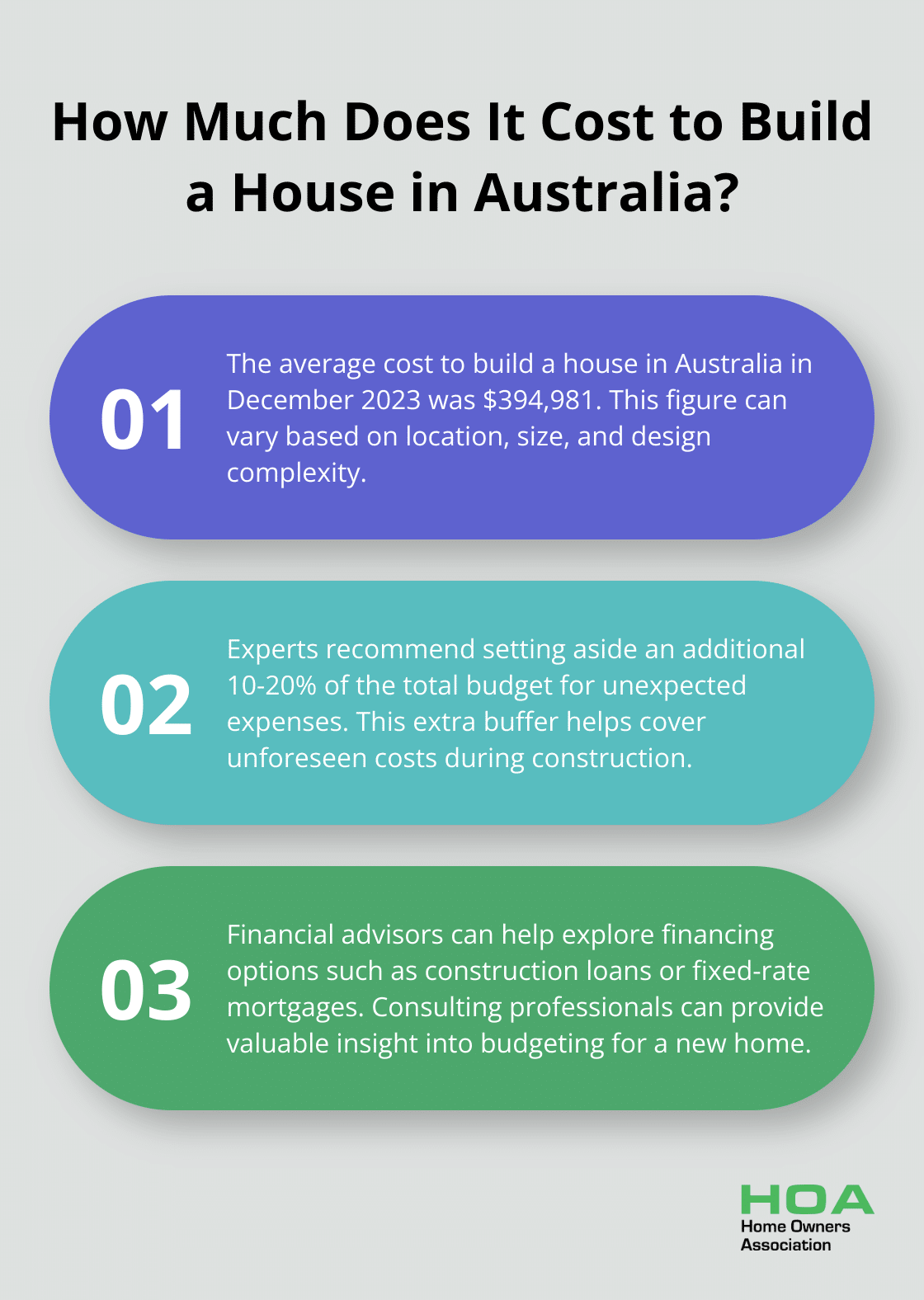 How Much Does It Cost to Build a House in Australia?

01

The average cost to build a house in Australia in December 2023 was \$394,981. This figure can vary based on location, size, and design complexity.

02

Experts recommend setting aside an additional 10-20% of the total budget for unexpected expenses. This extra buffer helps cover unforeseen costs during construction.

03

Financial advisors can help explore financing options such as construction loans or fixed-rate mortgages. Consulting professionals can provide valuable insight into budgeting for a new home.

HOA
Home Owners
Association