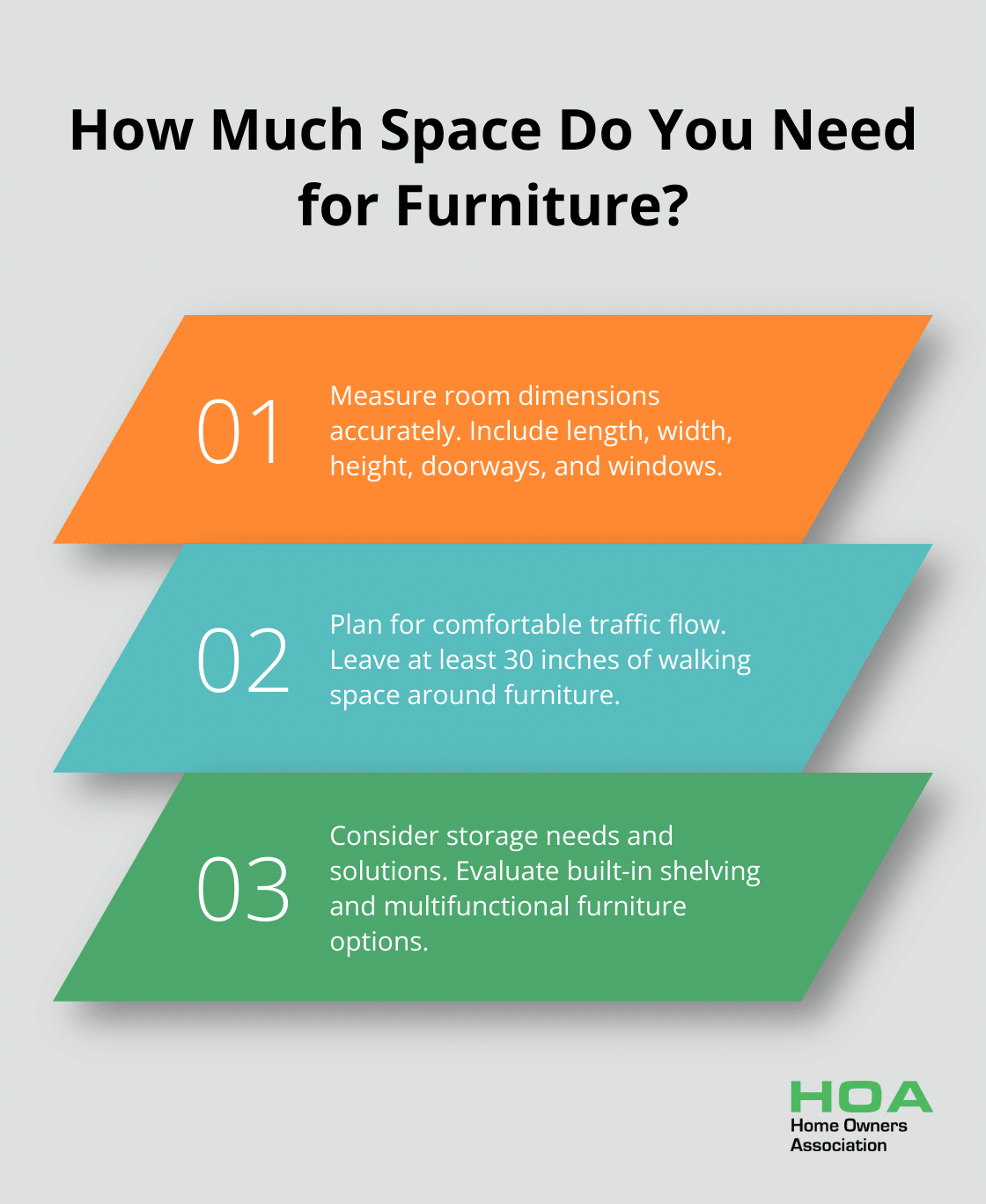 How Much Space Do You Need for Furniture?

01

Measure room dimensions accurately. Include length, width, height, doorways, and windows.

02

Plan for comfortable traffic flow. Leave at least 30 inches of walking space around furniture.

03

Consider storage needs and solutions. Evaluate built-in shelving and multifunctional furniture options.

HOA
Home Owners
Association