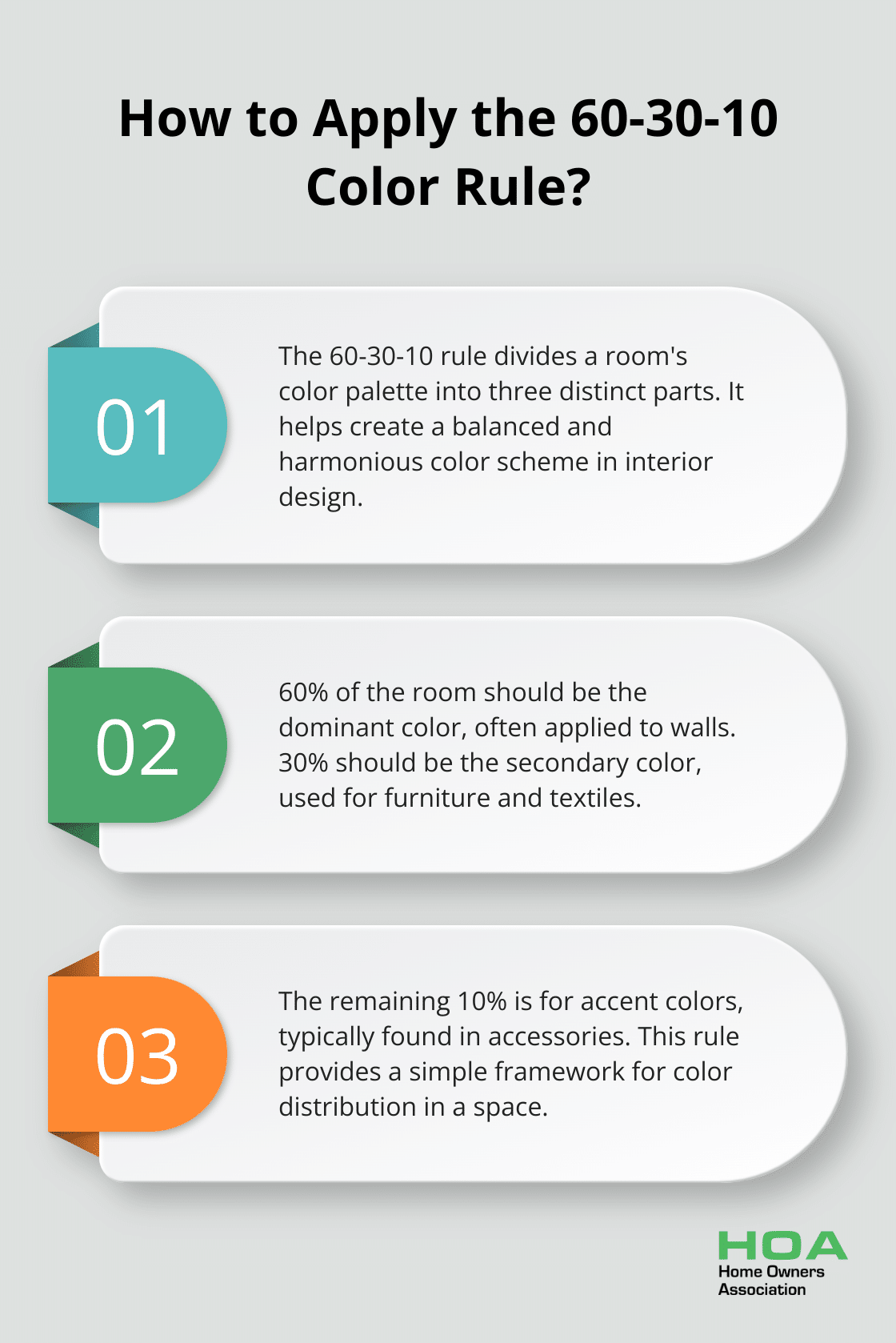 How to Apply the 60-30-10 Color Rule?

01

The 60-30-10 rule divides a room's color palette into three distinct parts. It helps create a balanced and harmonious color scheme in interior design.

02

60% of the room should be the dominant color, often applied to walls. 30% should be the secondary color, used for furniture and textiles.

03

The remaining 10% is for accent colors, typically found in accessories. This rule provides a simple framework for color distribution in a space.

HOA
Home Owners Association