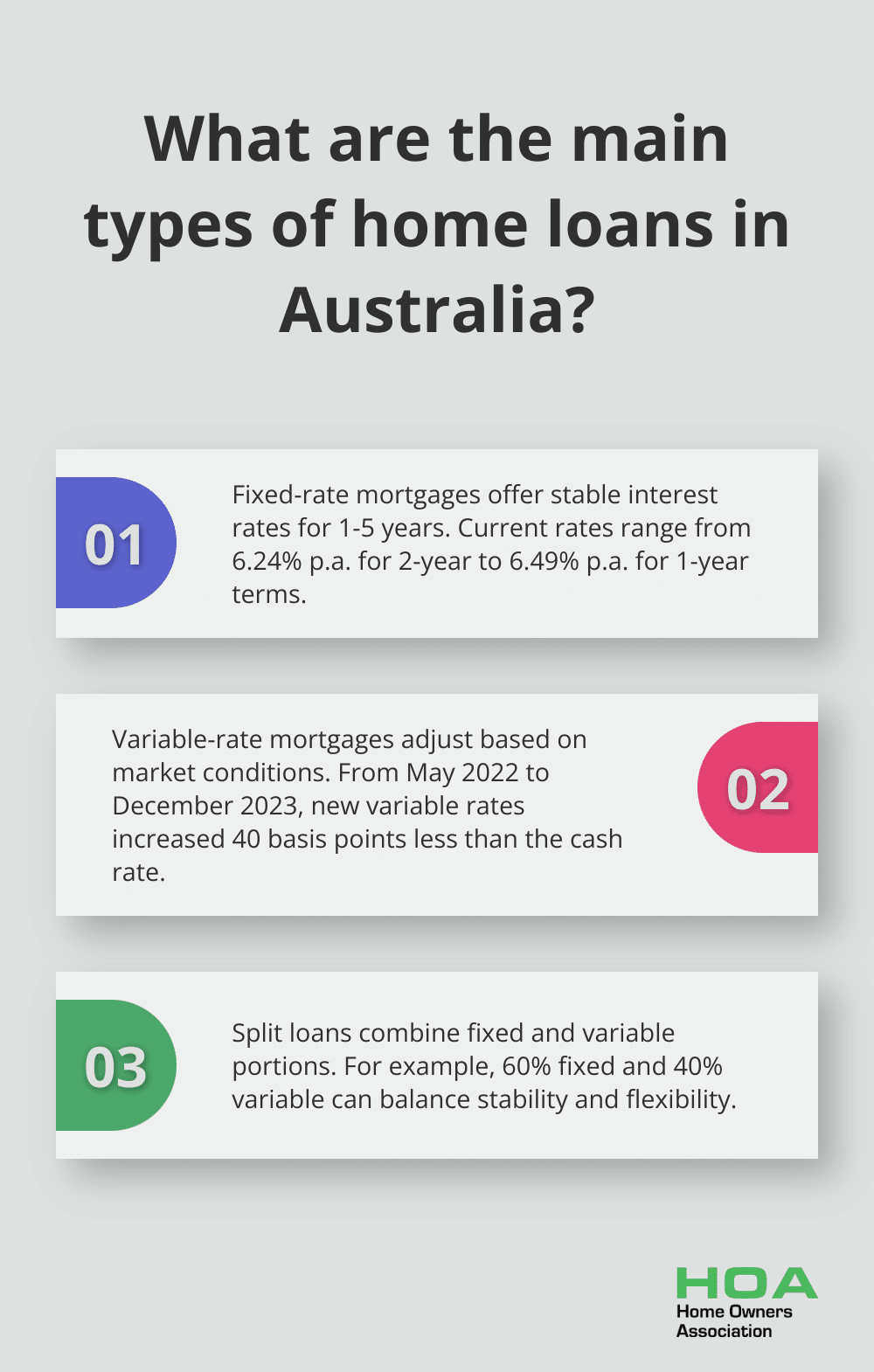 What are the main types of home loans in Australia?

01

Fixed-rate mortgages offer stable interest rates for 1-5 years. Current rates range from 6.24% p.a. for 2-year to 6.49% p.a. for 1-year terms.

Variable-rate mortgages adjust based on market conditions. From May 2022 to December 2023, new variable rates increased 40 basis points less than the cash rate.

02

03

Split loans combine fixed and variable portions. For example, 60% fixed and 40% variable can balance stability and flexibility.

HOA
Home Owners
Association