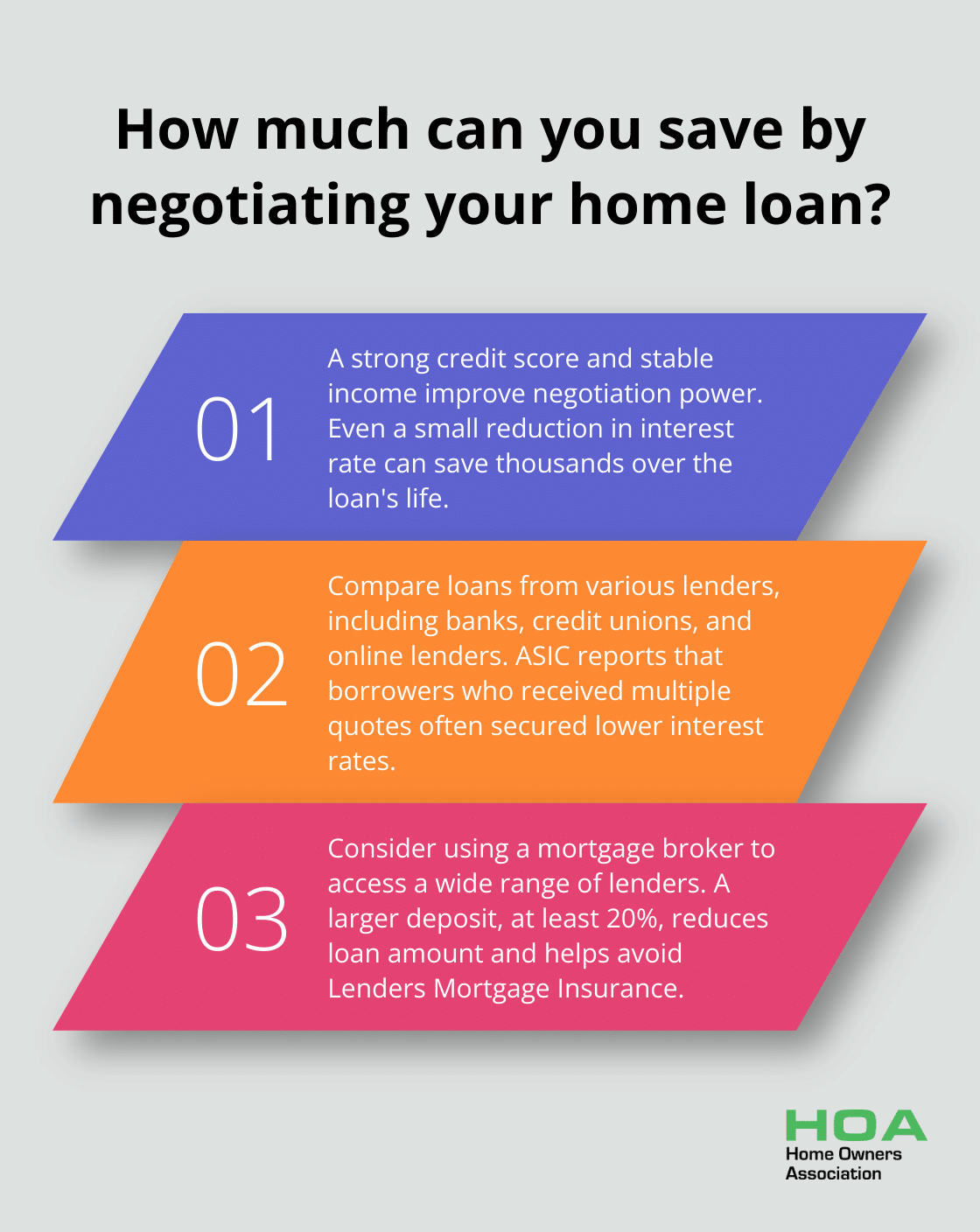 How much can you save by negotiating your home loan?

01

A strong credit score and stable income improve negotiation power. Even a small reduction in interest rate can save thousands over the loan's life.

02

Compare loans from various lenders, including banks, credit unions, and online lenders. ASIC reports that borrowers who received multiple quotes often secured lower interest rates.

03

Consider using a mortgage broker to access a wide range of lenders. A larger deposit, at least 20%, reduces loan amount and helps avoid Lenders Mortgage Insurance.

HOA
Home Owners Association