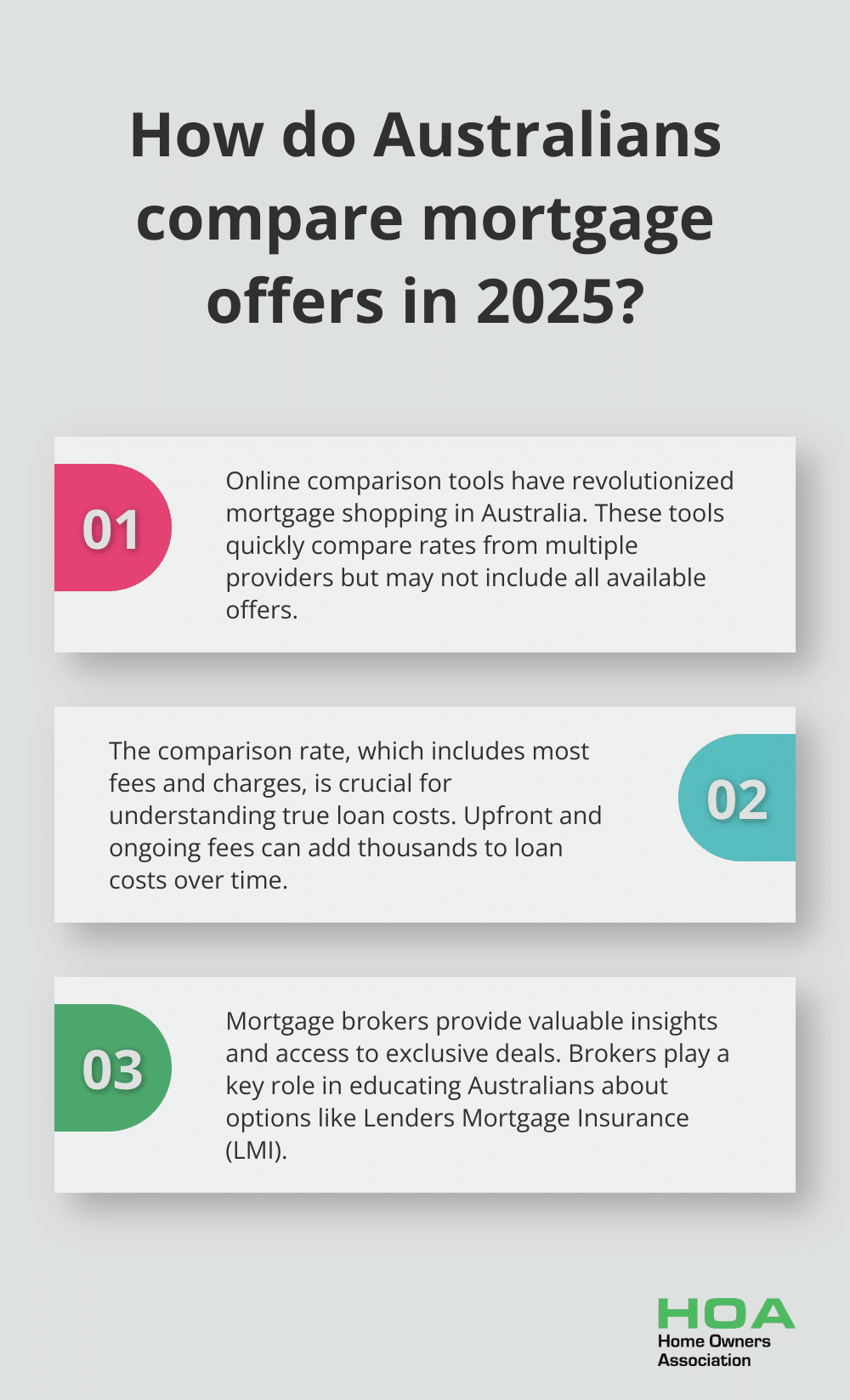 How do Australians compare mortgage offers in 2025?

01

Online comparison tools have revolutionized mortgage shopping in Australia. These tools quickly compare rates from multiple providers but may not include all available offers.

The comparison rate, which includes most fees and charges, is crucial for understanding true loan costs. Upfront and ongoing fees can add thousands to loan costs over time.

02

03

Mortgage brokers provide valuable insights and access to exclusive deals. Brokers play a key role in educating Australians about options like Lenders Mortgage Insurance (LMI).

HOA
Home Owners
Association