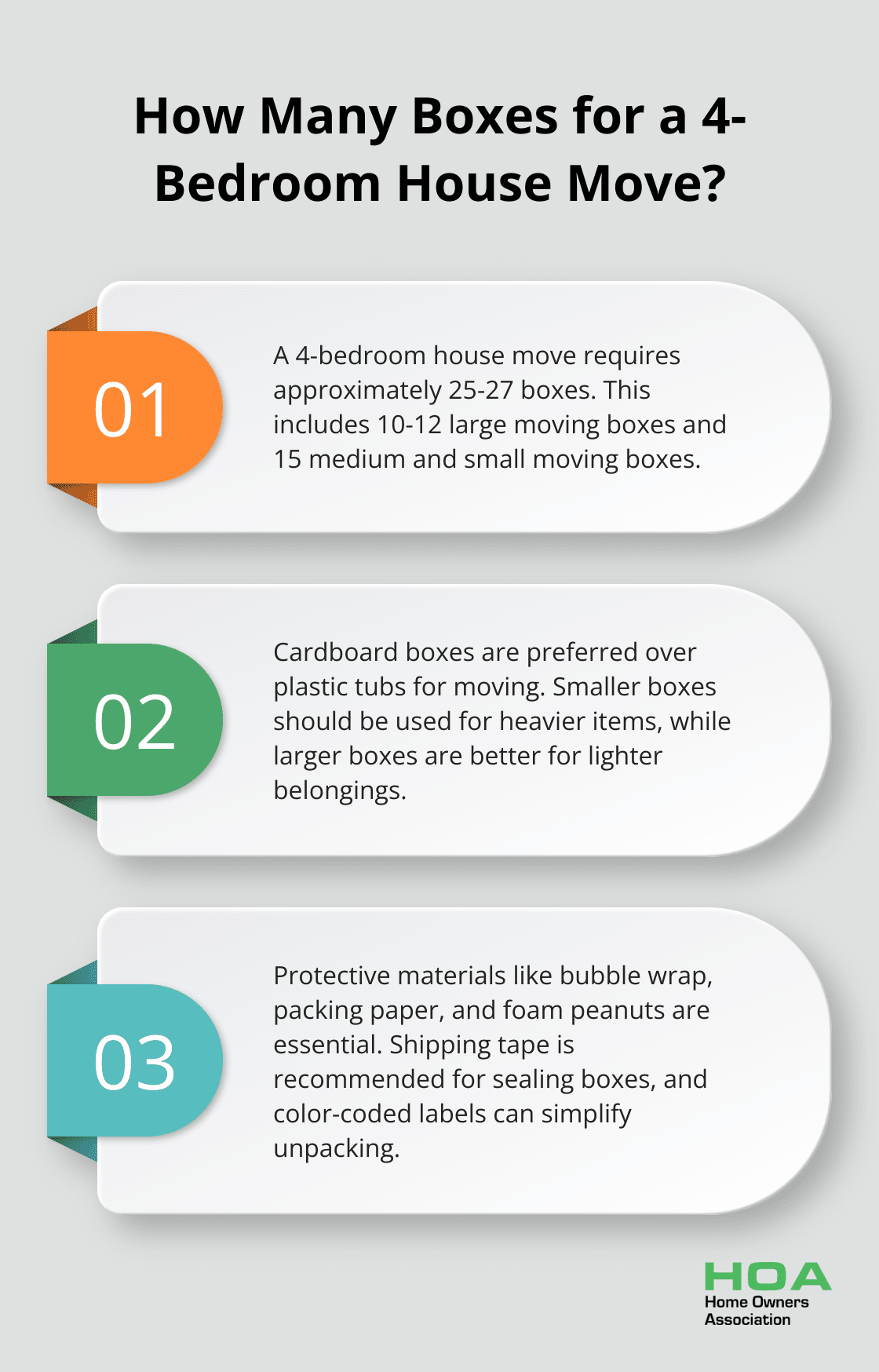 How Many Boxes for a 4-Bedroom House Move?

01

A 4-bedroom house move requires approximately 25-27 boxes. This includes 10-12 large moving boxes and 15 medium and small moving boxes.

02

Cardboard boxes are preferred over plastic tubs for moving. Smaller boxes should be used for heavier items, while larger boxes are better for lighter belongings.

03

Protective materials like bubble wrap, packing paper, and foam peanuts are essential. Shipping tape is recommended for sealing boxes, and color-coded labels can simplify unpacking.

HOA
Home Owners Association