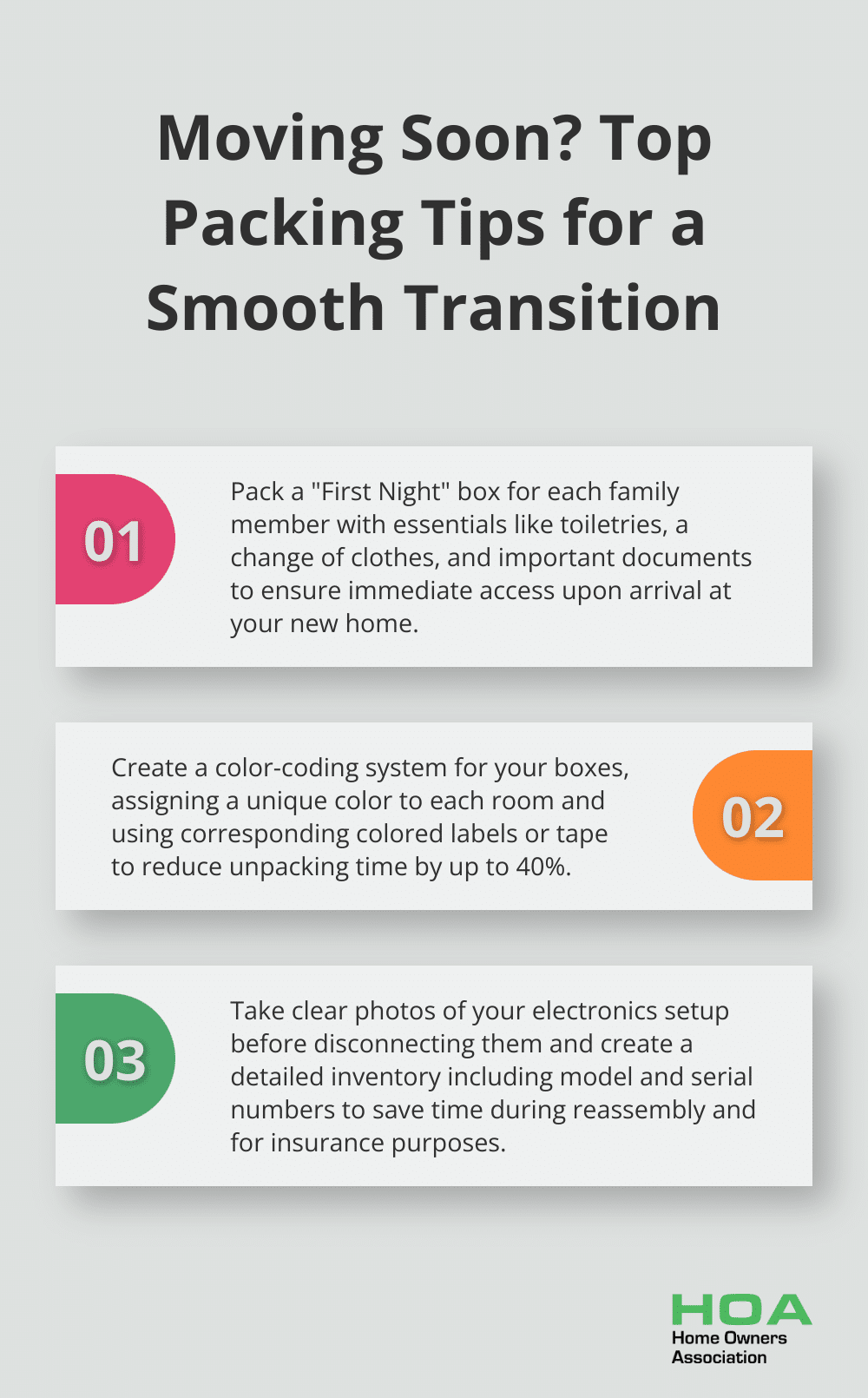 Moving Soon? Top Packing Tips for a Smooth Transition

01

Pack a "First Night" box for each family member with essentials like toiletries, a change of clothes, and important documents to ensure immediate access upon arrival at your new home.

Create a color-coding system for your boxes, assigning a unique color to each room and using corresponding colored labels or tape to reduce unpacking time by up to 40%.

02

03

Take clear photos of your electronics setup before disconnecting them and create a detailed inventory including model and serial numbers to save time during reassembly and for insurance purposes.

HOA
Home Owners Association