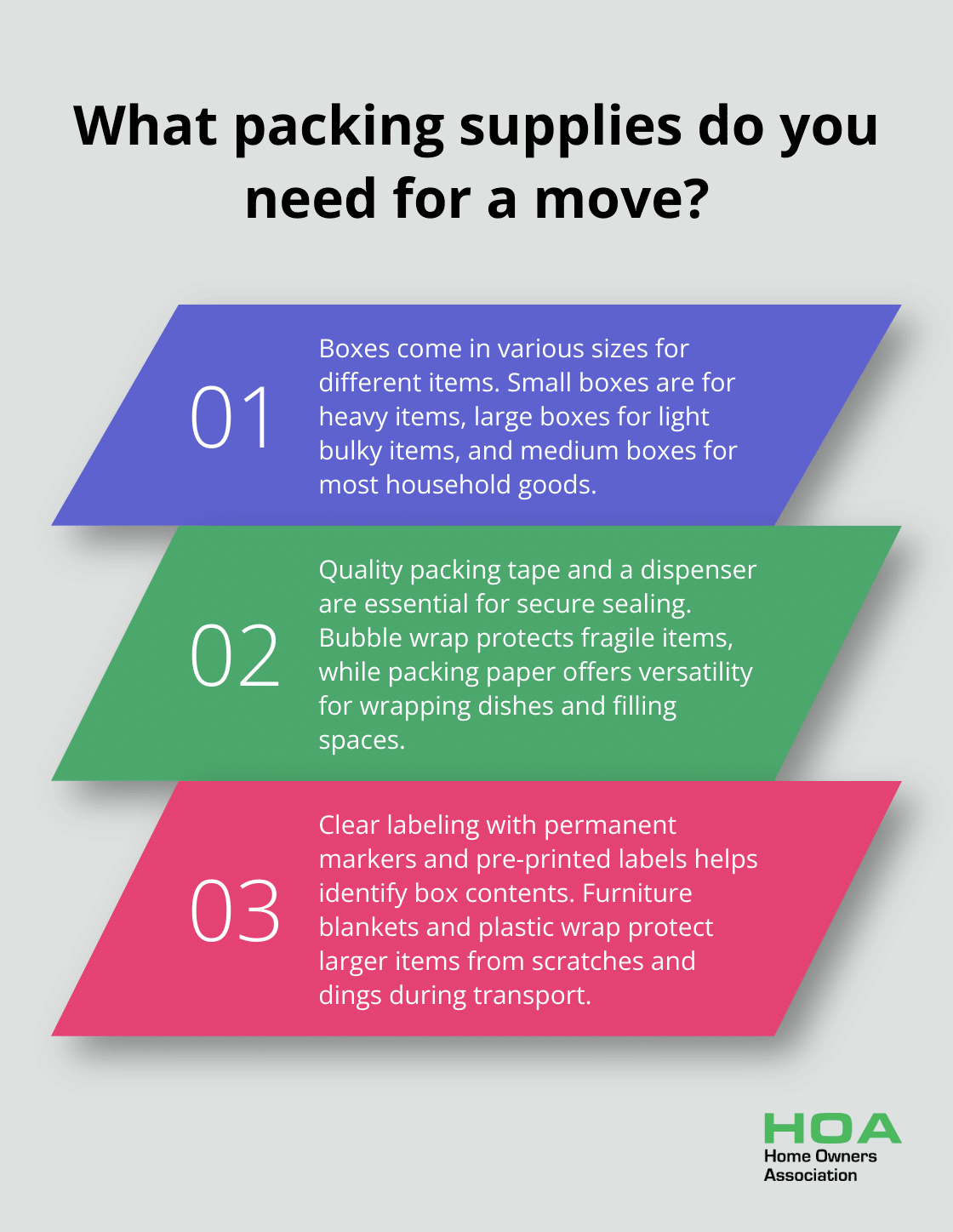 What packing supplies do you need for a move?

01

Boxes come in various sizes for different items. Small boxes are for heavy items, large boxes for light bulky items, and medium boxes for most household goods.

02

Quality packing tape and a dispenser are essential for secure sealing. Bubble wrap protects fragile items, while packing paper offers versatility for wrapping dishes and filling spaces.

03

Clear labeling with permanent markers and pre-printed labels helps identify box contents. Furniture blankets and plastic wrap protect larger items from scratches and dings during transport.

HOA
Home Owners Association