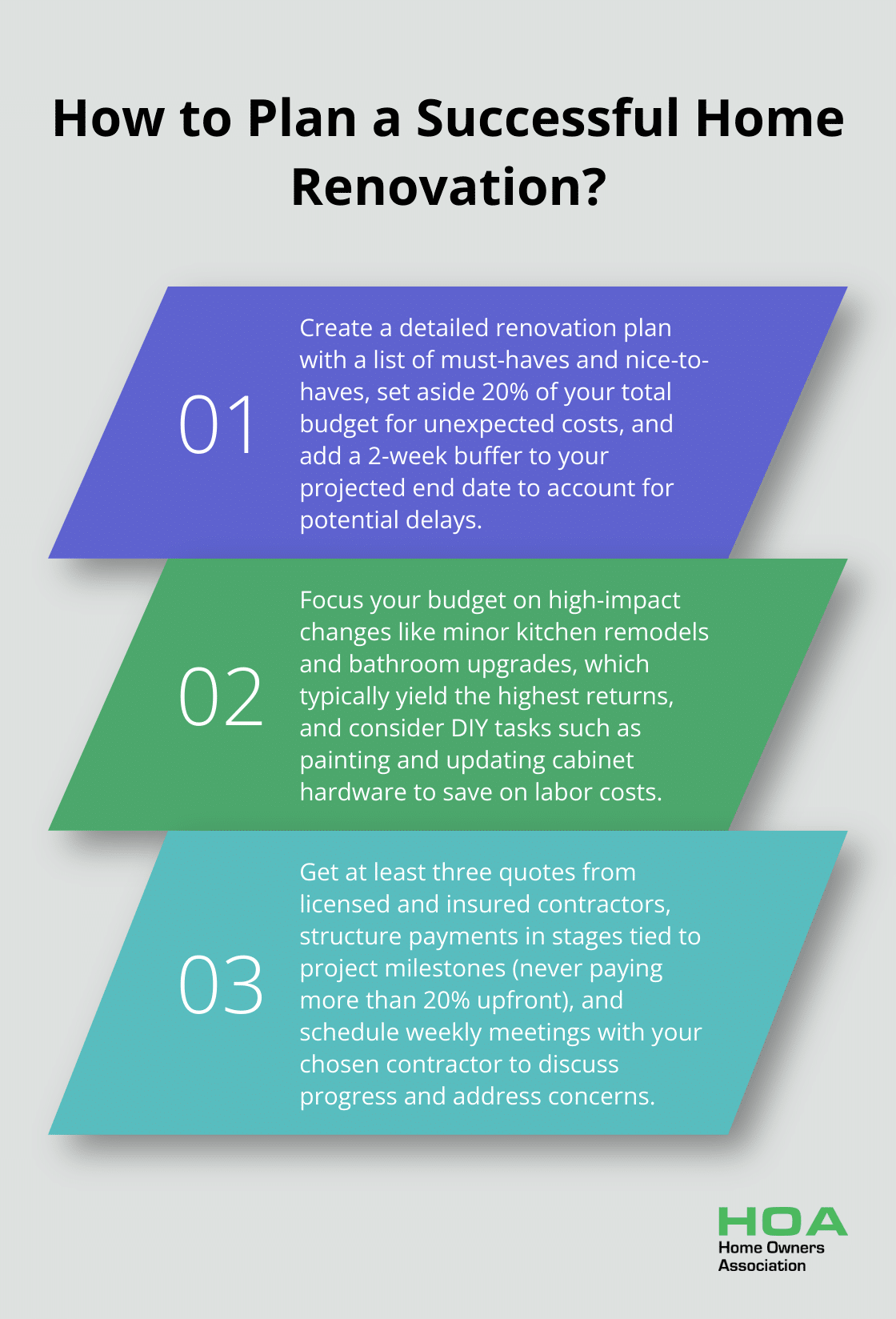 How to Plan a Successful Home Renovation?

01

Create a detailed renovation plan with a list of must-haves and nice-to-haves, set aside 20% of your total budget for unexpected costs, and add a 2-week buffer to your projected end date to account for potential delays.

02

Focus your budget on high-impact changes like minor kitchen remodels and bathroom upgrades, which typically yield the highest returns, and consider DIY tasks such as painting and updating cabinet hardware to save on labor costs.

03

Get at least three quotes from licensed and insured contractors, structure payments in stages tied to project milestones (never paying more than 20% upfront), and schedule weekly meetings with your chosen contractor to discuss progress and address concerns.

HOA
Home Owners Association