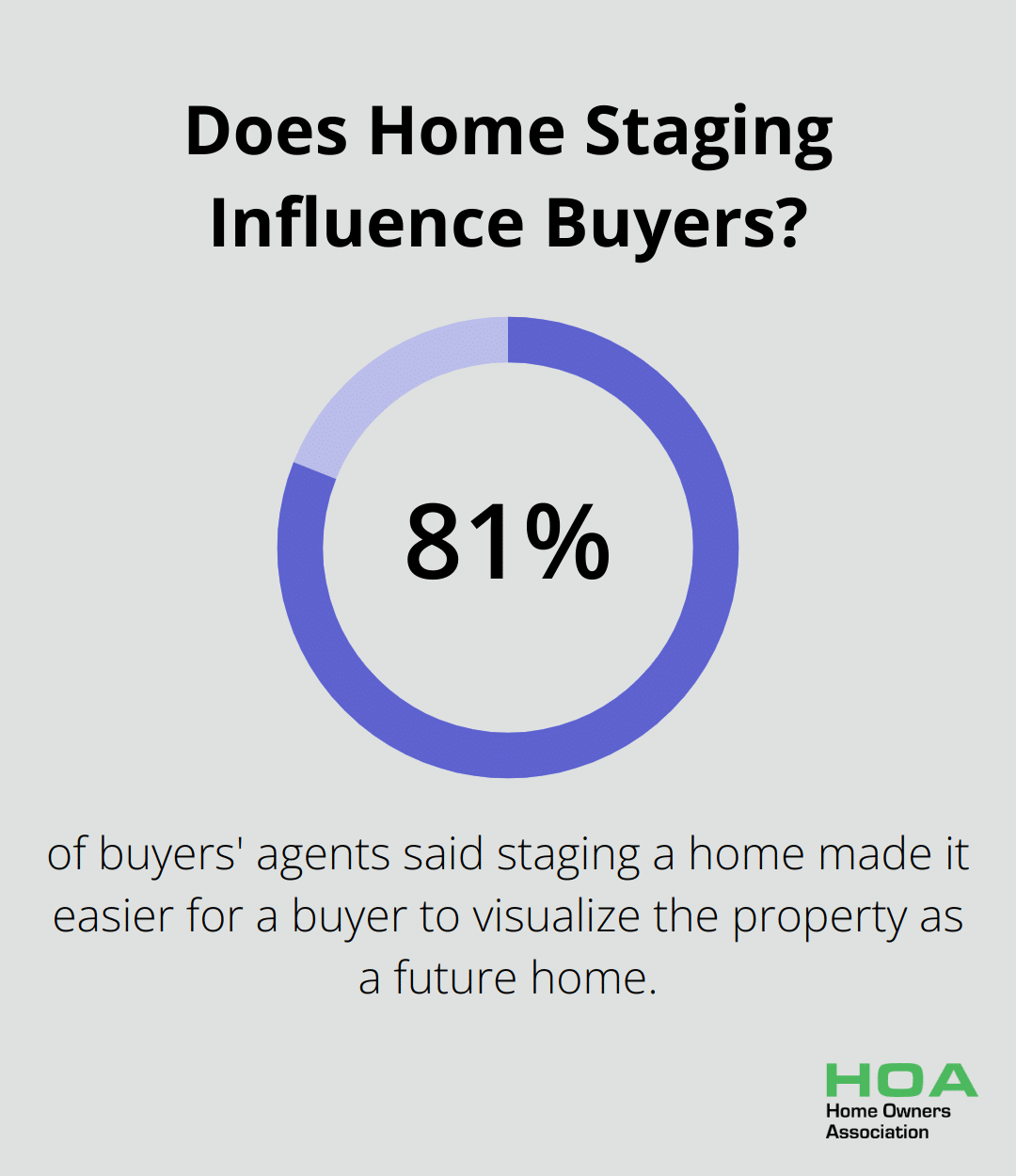 Does Home Staging Influence Buyers?

81%

of buyers' agents said staging a home made it easier for a buyer to visualize the property as a future home.

HOA
Home Owners Association