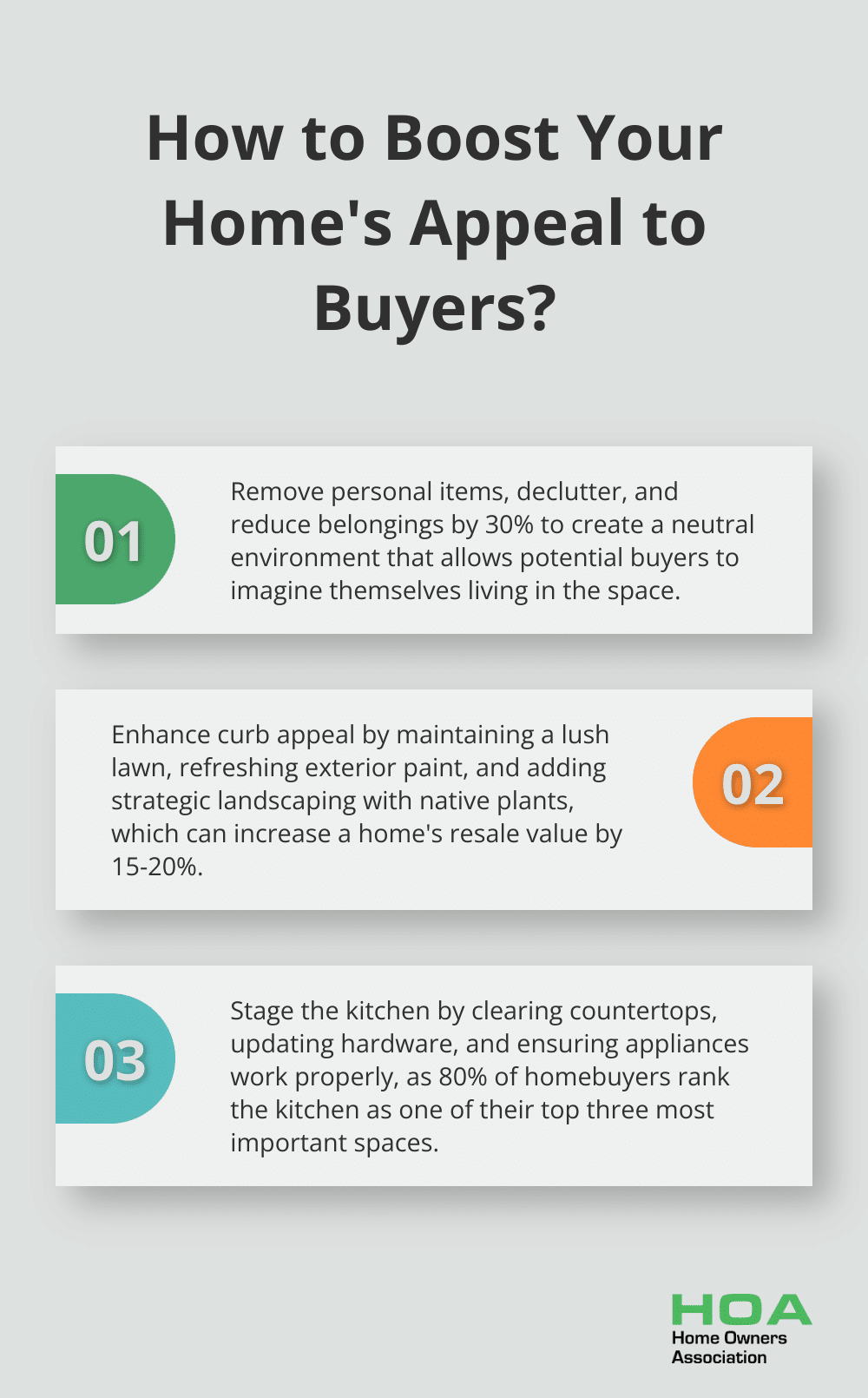 How to Boost Your Home's Appeal to Buyers?

01

Remove personal items, declutter, and reduce belongings by 30% to create a neutral environment that allows potential buyers to imagine themselves living in the space.

Enhance curb appeal by maintaining a lush lawn, refreshing exterior paint, and adding strategic landscaping with native plants, which can increase a home's resale value by 15-20%.

02

03

Stage the kitchen by clearing countertops, updating hardware, and ensuring appliances work properly, as 80% of homebuyers rank the kitchen as one of their top three most important spaces.

HOA
Home Owners Association