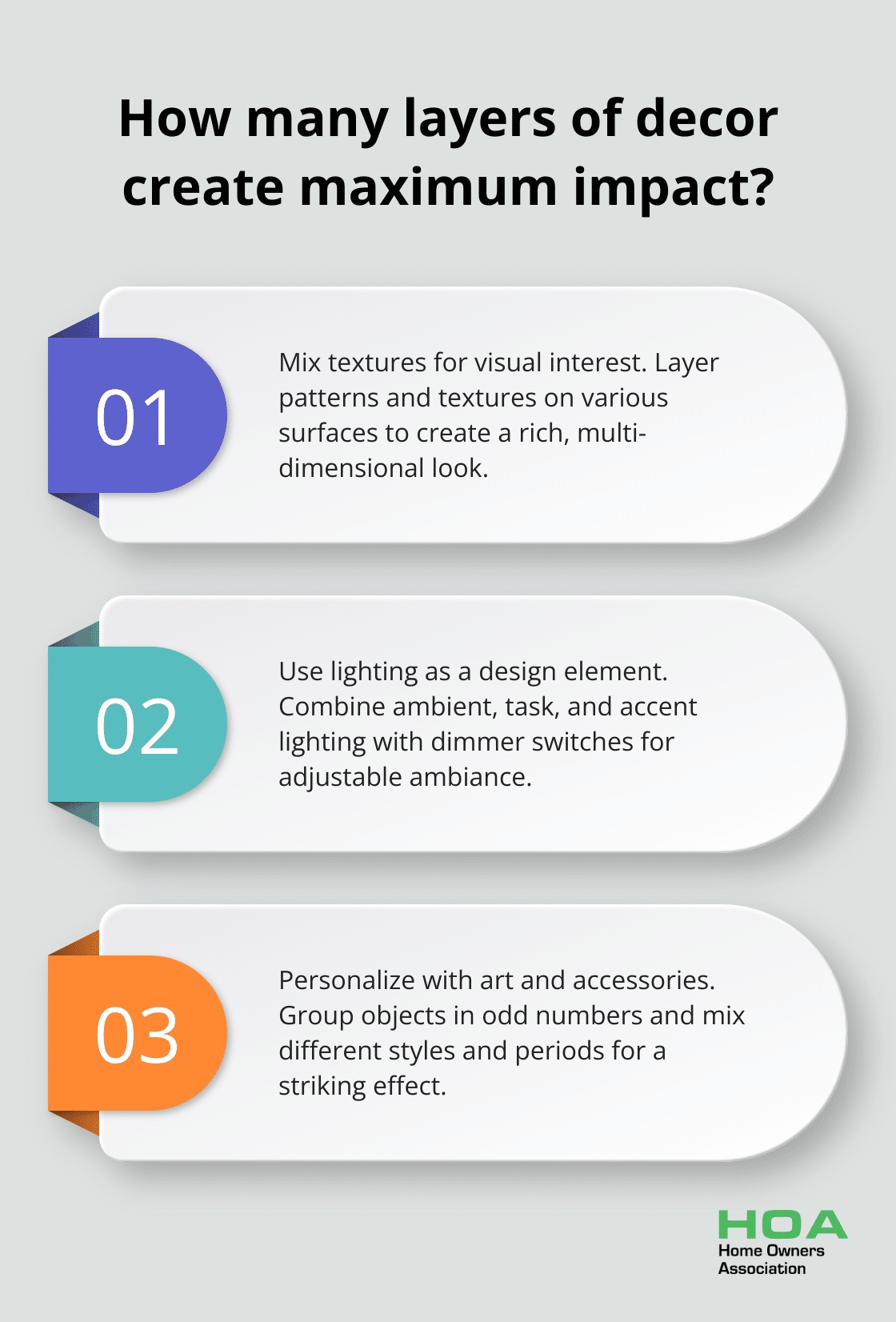 How many layers of decor create maximum impact?

01

Mix textures for visual interest. Layer patterns and textures on various surfaces to create a rich, multi-dimensional look.

02

Use lighting as a design element. Combine ambient, task, and accent lighting with dimmer switches for adjustable ambiance.

03

Personalize with art and accessories. Group objects in odd numbers and mix different styles and periods for a striking effect.

HOA
Home Owners
Association