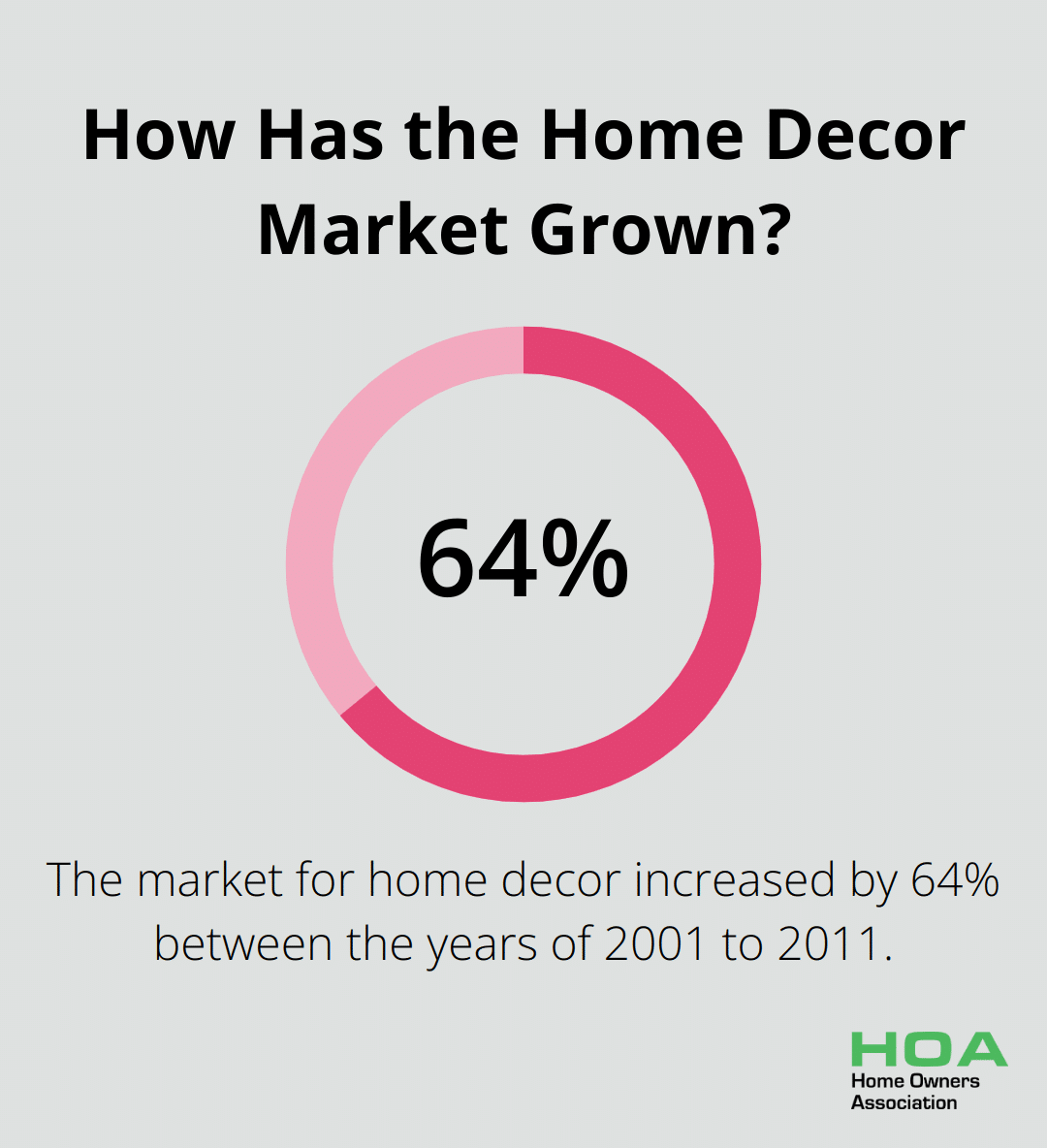 How Has the Home Decor Market Grown?

64%

The market for home decor increased by 64% between the years of 2001 to 2011.

HOA
Home Owners
Association