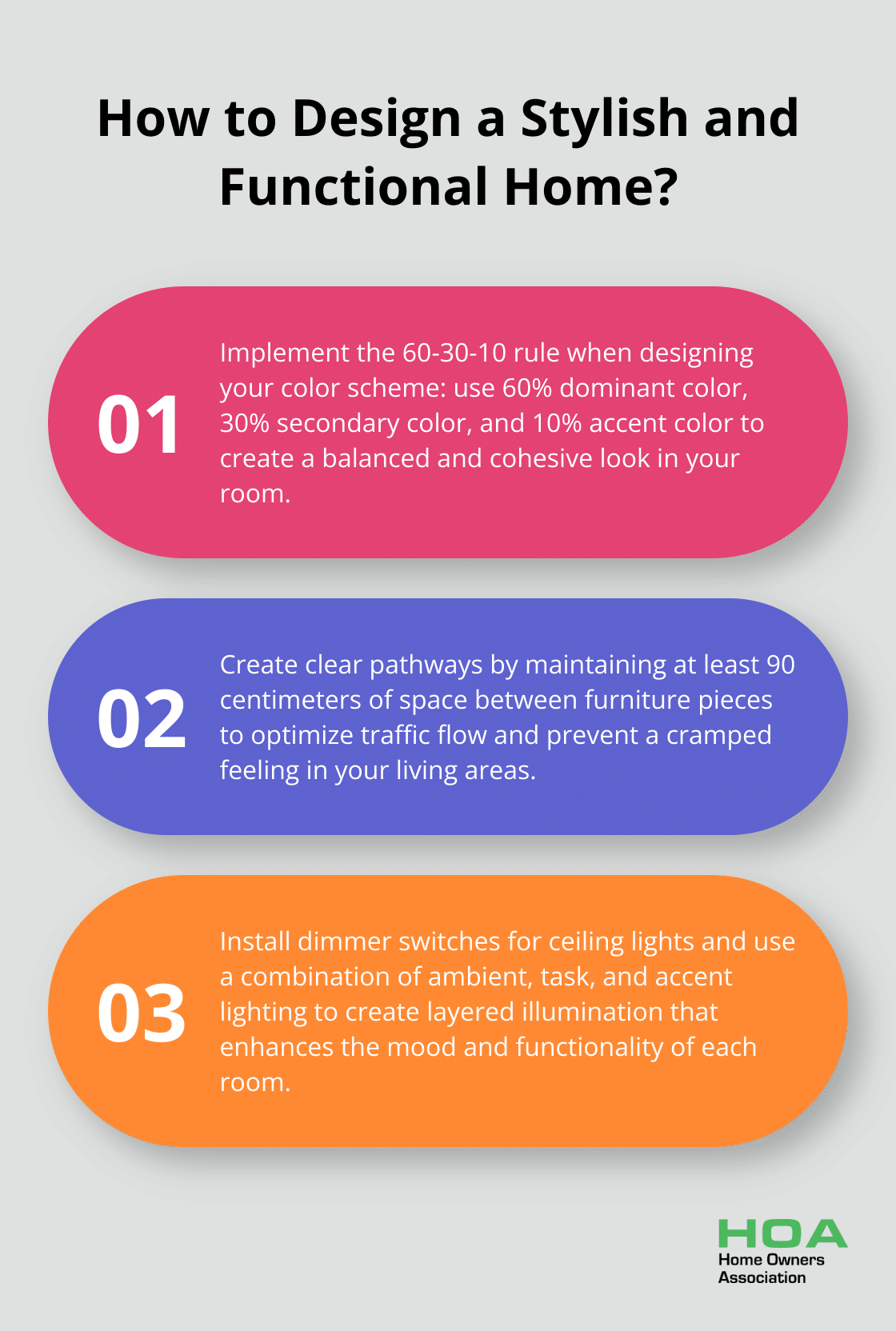 How to Design a Stylish and Functional Home?

01

Implement the 60-30-10 rule when designing your color scheme: use 60% dominant color, 30% secondary color, and 10% accent color to create a balanced and cohesive look in your room.

02

Create clear pathways by maintaining at least 90 centimeters of space between furniture pieces to optimize traffic flow and prevent a cramped feeling in your living areas.

03

Install dimmer switches for ceiling lights and use a combination of ambient, task, and accent lighting to create layered illumination that enhances the mood and functionality of each room.

HOA
Home Owners
Association