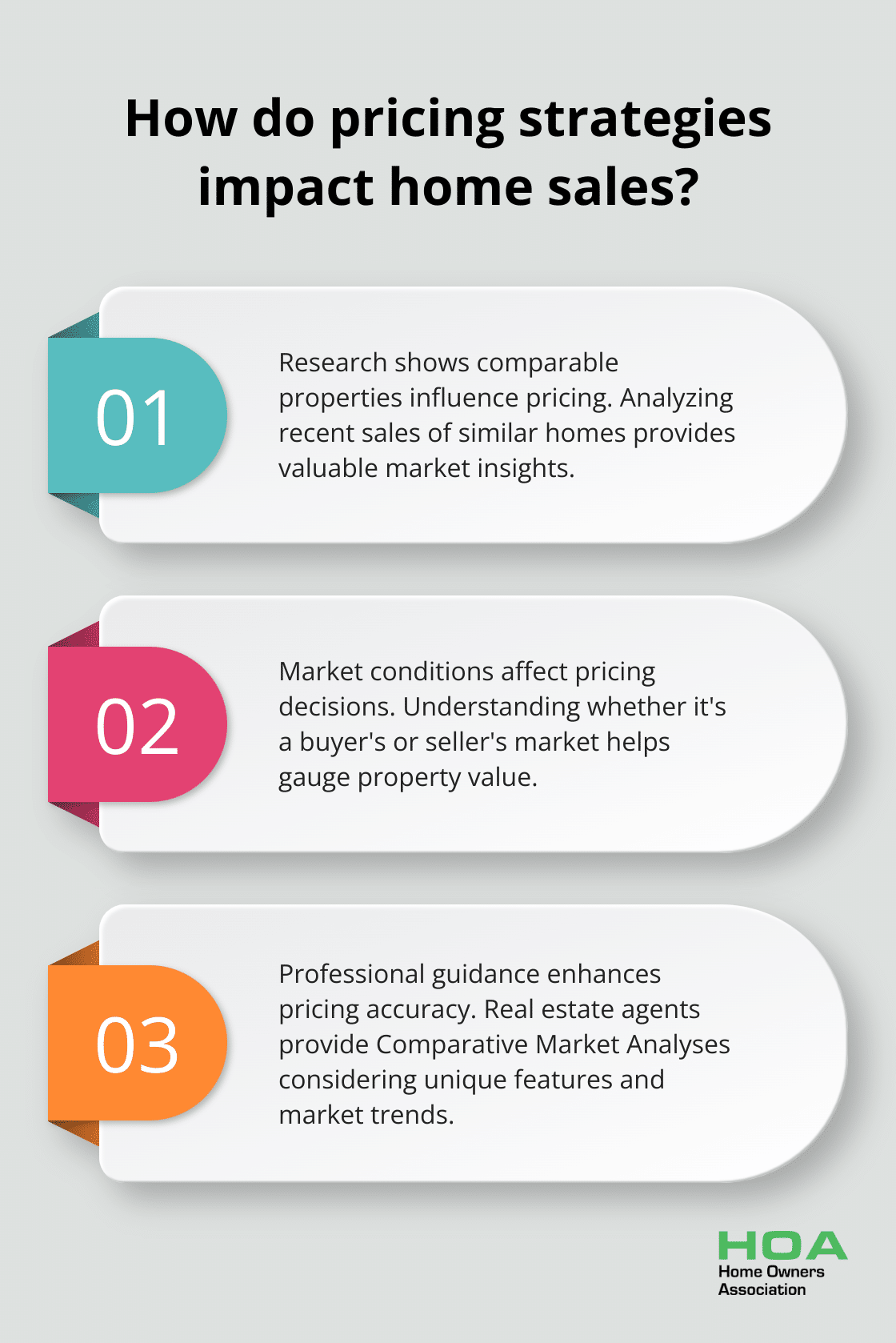 How do pricing strategies impact home sales?

01

Research shows comparable properties influence pricing. Analyzing recent sales of similar homes provides valuable market insights.

02

Market conditions affect pricing decisions. Understanding whether it's a buyer's or seller's market helps gauge property value.

03

Professional guidance enhances pricing accuracy. Real estate agents provide Comparative Market Analyses considering unique features and market trends.

HOA
Home Owners
Association