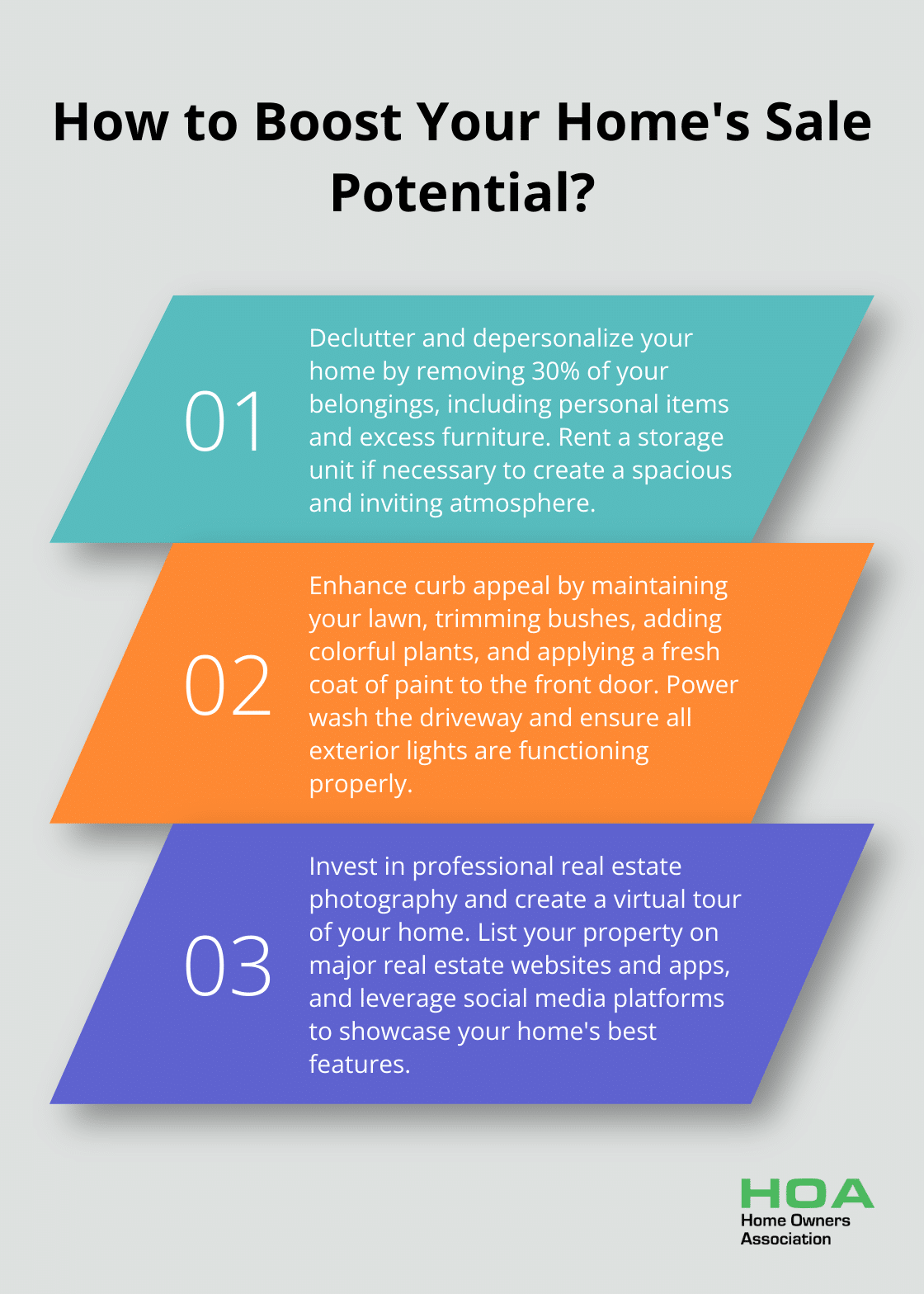 How to Boost Your Home's Sale Potential?

01

Declutter and depersonalize your home by removing 30% of your belongings, including personal items and excess furniture. Rent a storage unit if necessary to create a spacious and inviting atmosphere.

02

Enhance curb appeal by maintaining your lawn, trimming bushes, adding colorful plants, and applying a fresh coat of paint to the front door. Power wash the driveway and ensure all exterior lights are functioning properly.

03

Invest in professional real estate photography and create a virtual tour of your home. List your property on major real estate websites and apps, and leverage social media platforms to showcase your home's best features.

HOA
Home Owners
Association