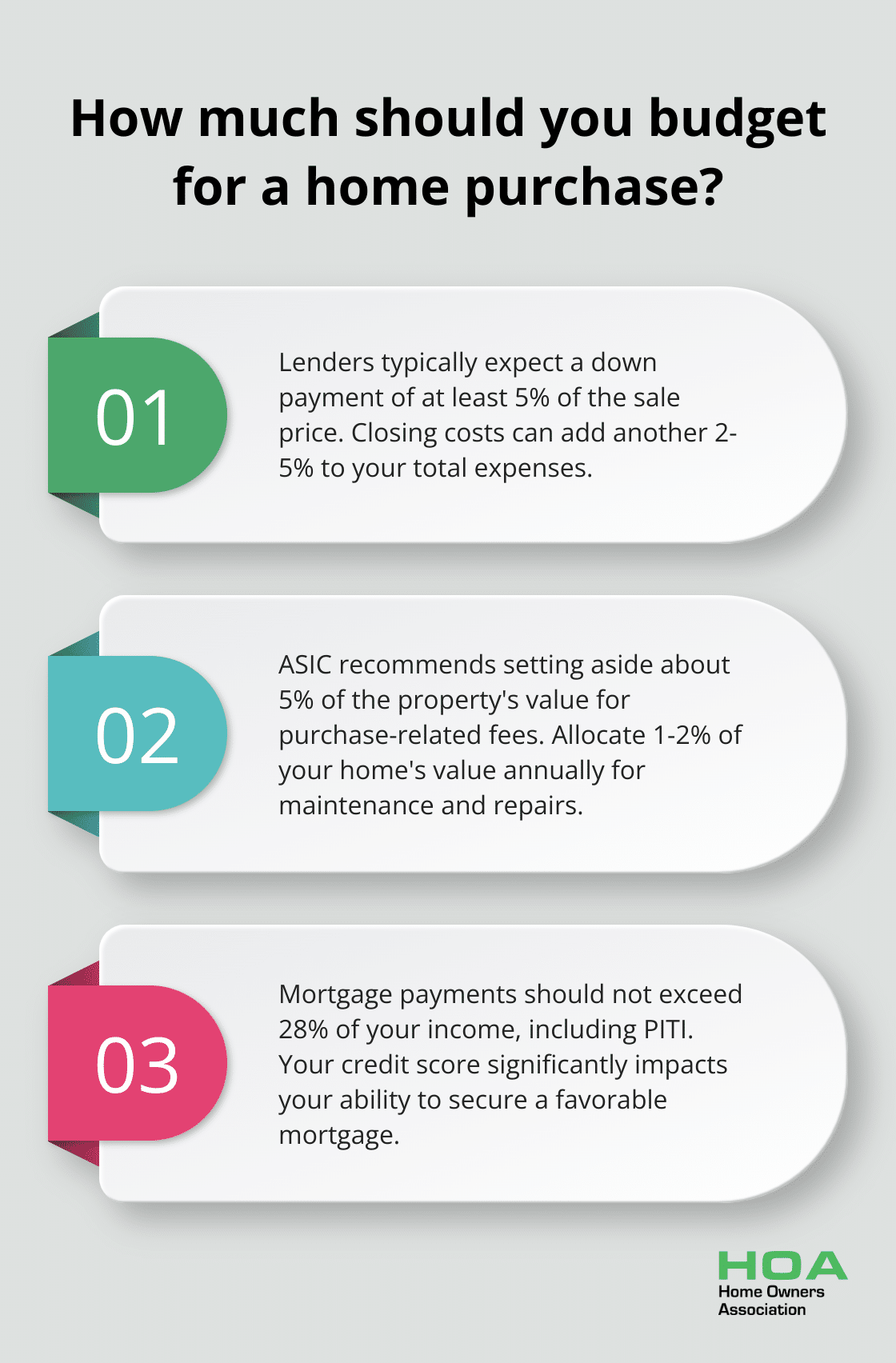 How much should you budget for a home purchase?

01

Lenders typically expect a down payment of at least 5% of the sale price. Closing costs can add another 2-5% to your total expenses.

02

ASIC recommends setting aside about 5% of the property's value for purchase-related fees. Allocate 1-2% of your home's value annually for maintenance and repairs.

03

Mortgage payments should not exceed 28% of your income, including PITI. Your credit score significantly impacts your ability to secure a favorable mortgage.

HOA
Home Owners
Association