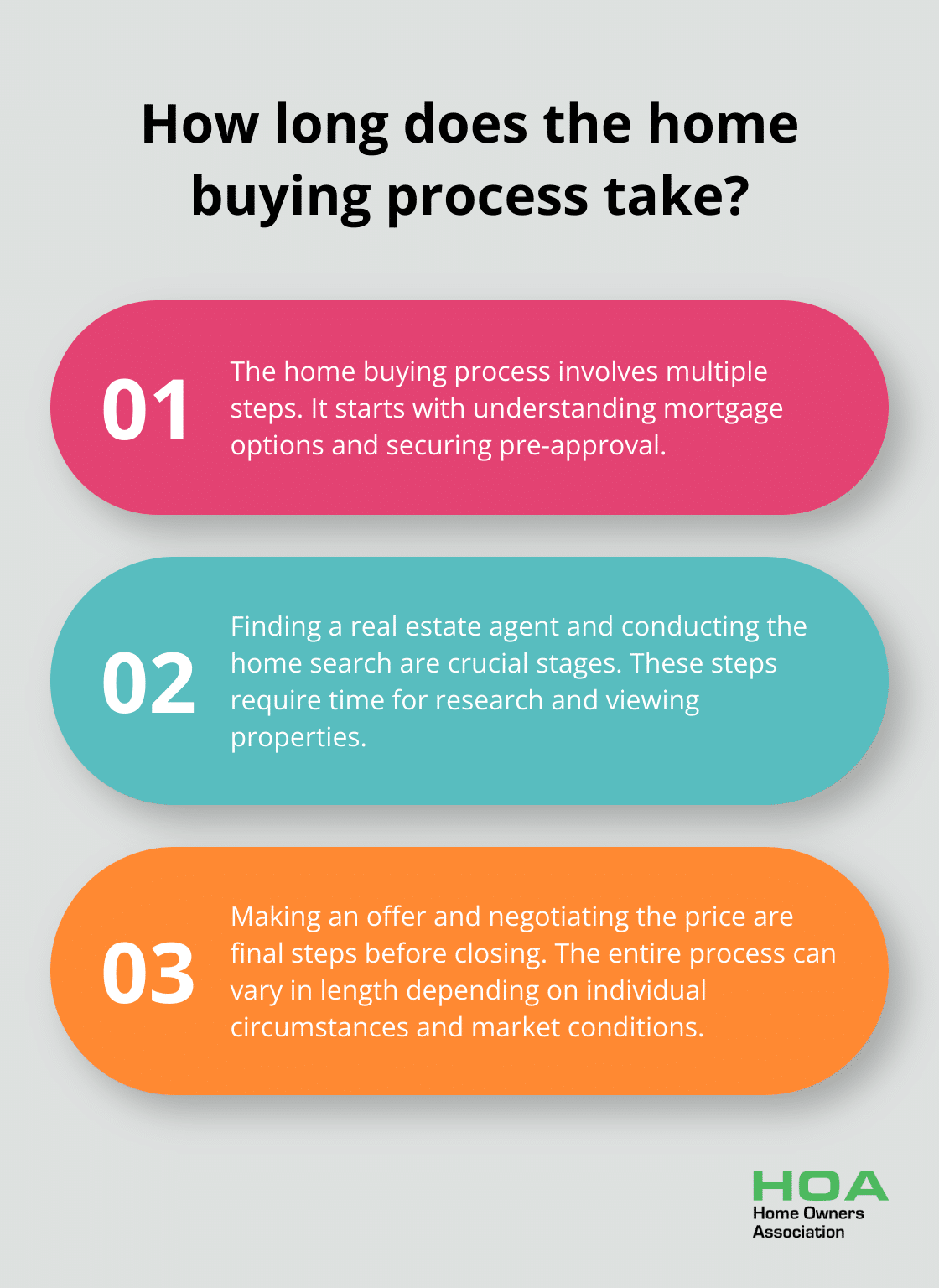 How long does the home buying process take?

01

The home buying process involves multiple steps. It starts with understanding mortgage options and securing pre-approval.

02

Finding a real estate agent and conducting the home search are crucial stages. These steps require time for research and viewing properties.

03

Making an offer and negotiating the price are final steps before closing. The entire process can vary in length depending on individual circumstances and market conditions.

HOA
Home Owners
Association