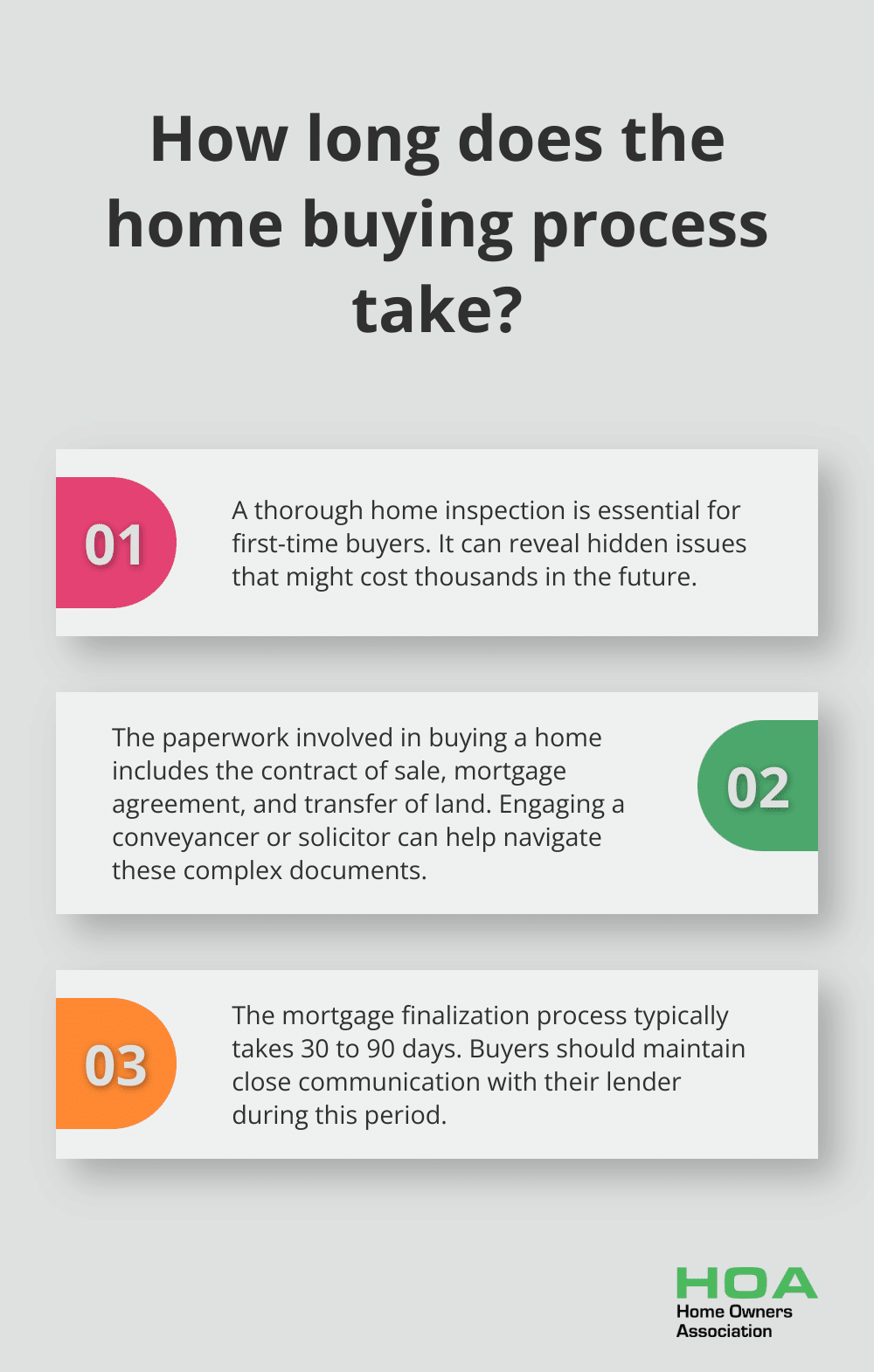 How long does the home buying process take?

01

A thorough home inspection is essential for first-time buyers. It can reveal hidden issues that might cost thousands in the future.

The paperwork involved in buying a home includes the contract of sale, mortgage agreement, and transfer of land. Engaging a conveyancer or solicitor can help navigate these complex documents.

02

03

The mortgage finalization process typically takes 30 to 90 days. Buyers should maintain close communication with their lender during this period.

HOA
Home Owners
Association