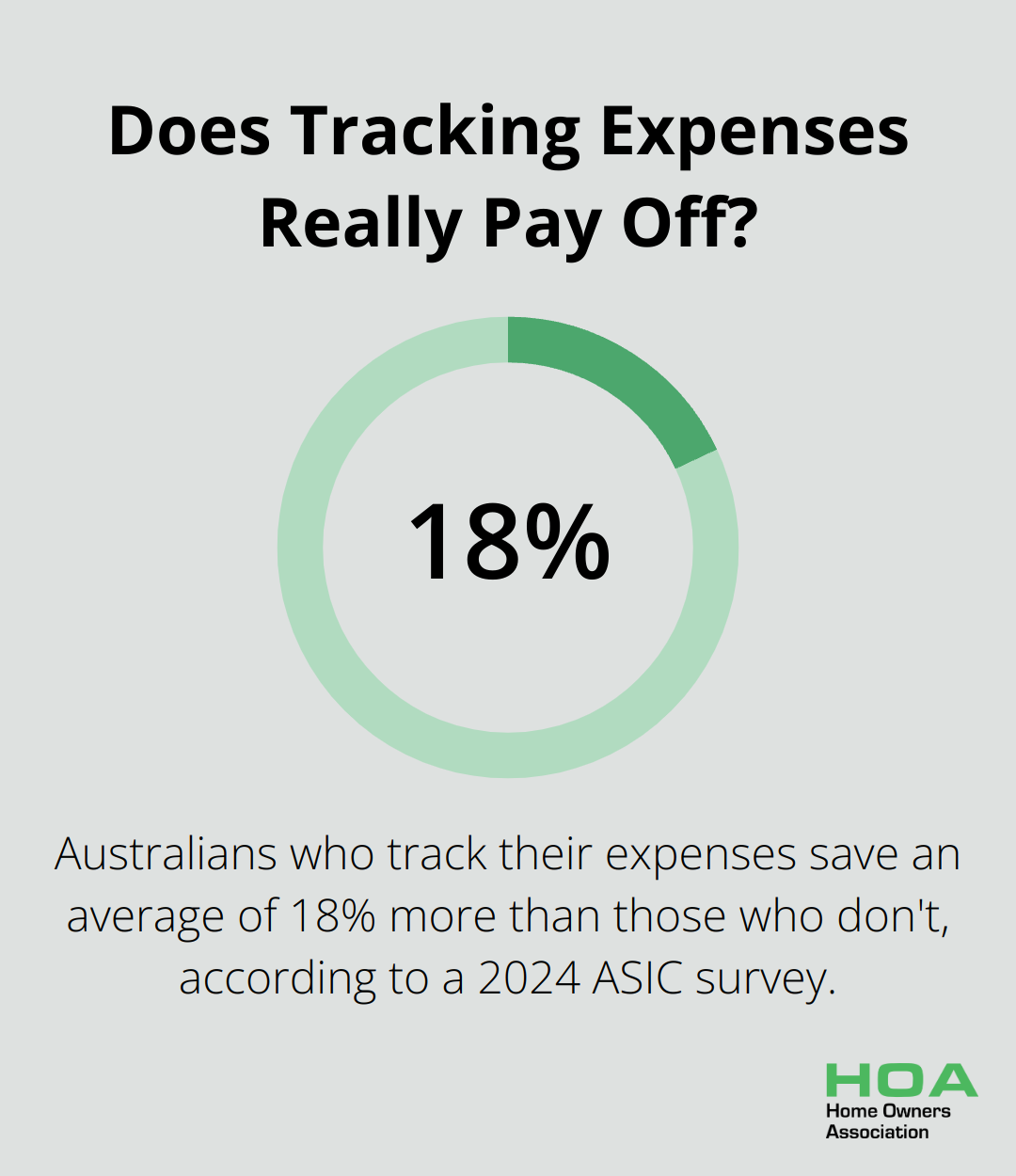 Does Tracking Expenses Really Pay Off?

18%

Australians who track their expenses save an average of 18% more than those who don't, according to a 2024 ASIC survey.

HOA
Home Owners Association