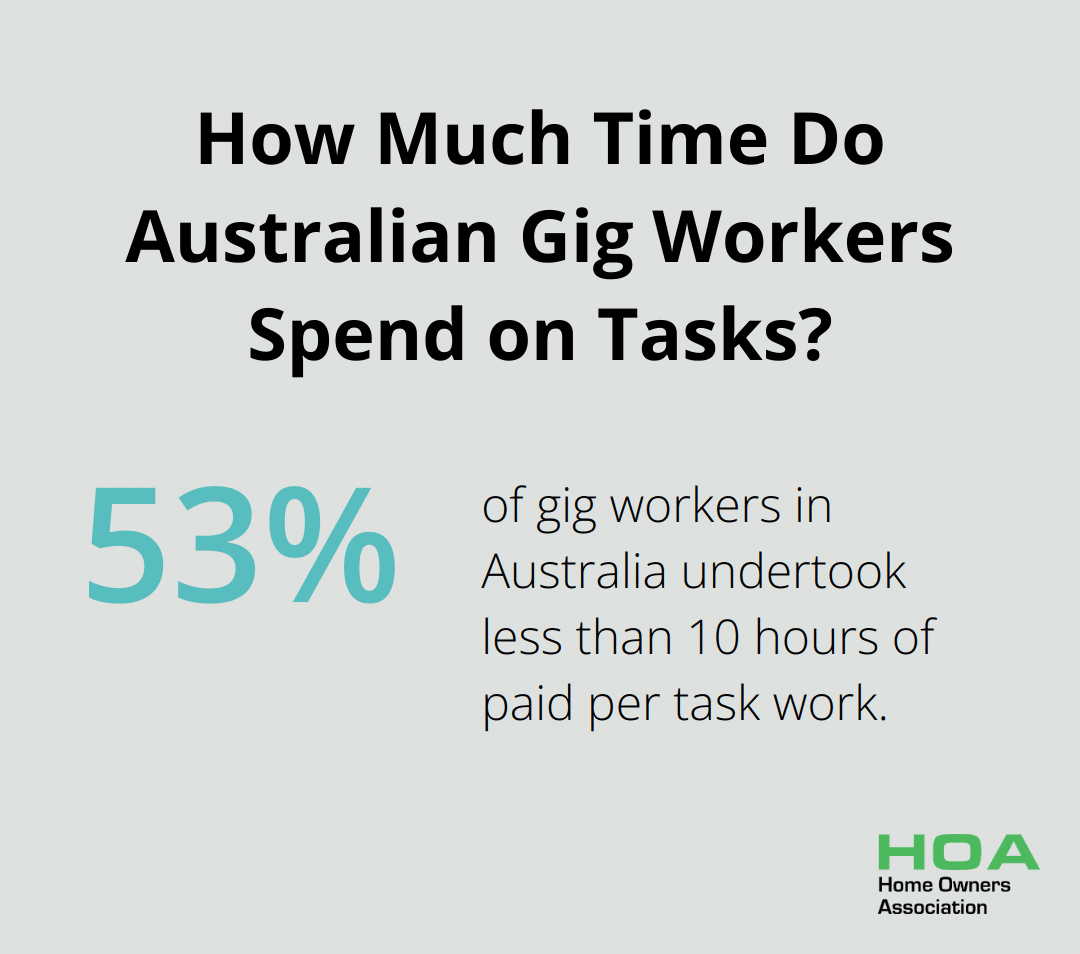 How Much Time Do Australian Gig Workers Spend on Tasks?

53%

of gig workers in Australia undertook less than 10 hours of paid per task work.

HOA
Home Owners
Association