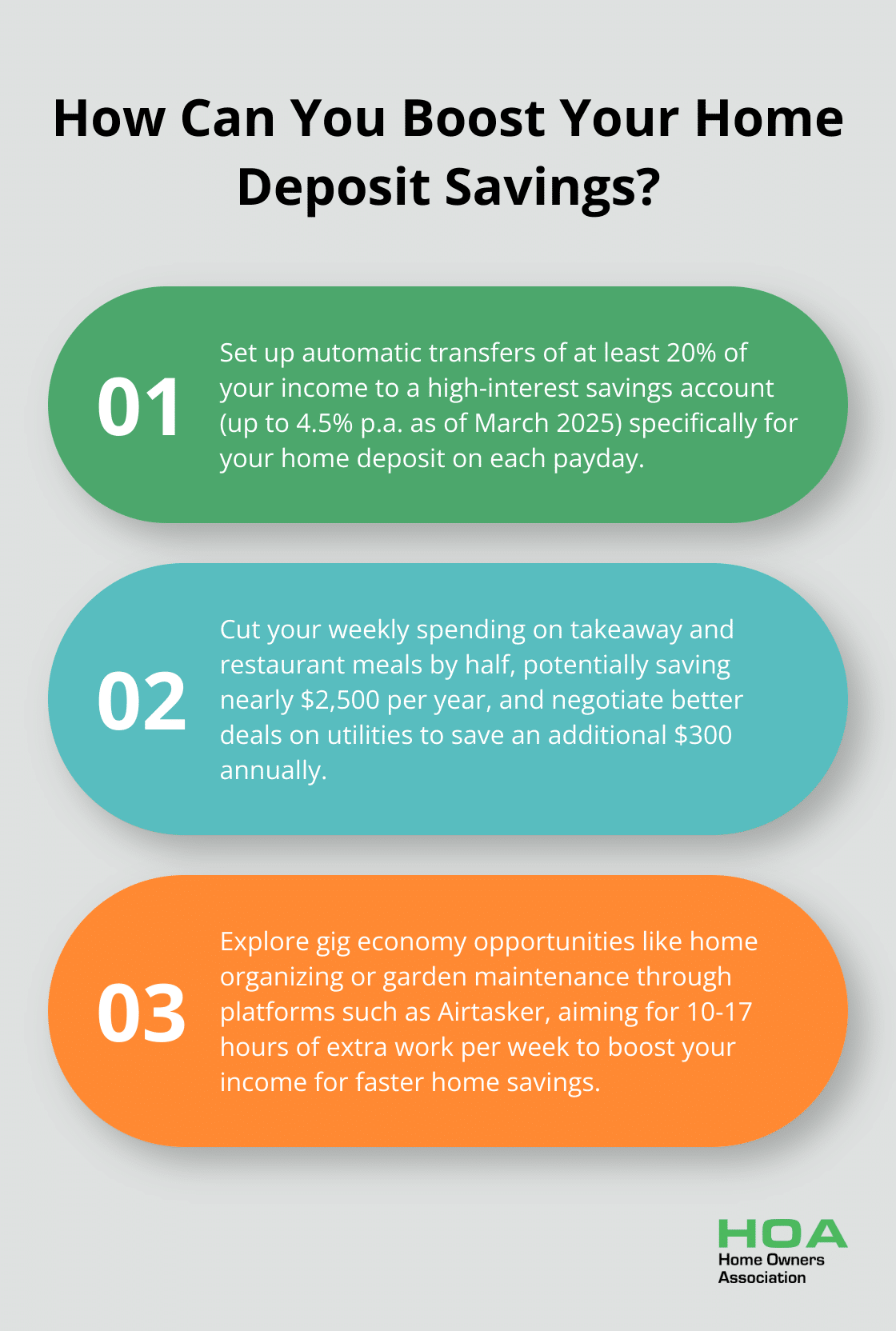 How Can You Boost Your Home Deposit Savings?

01

Set up automatic transfers of at least 20% of your income to a high-interest savings account (up to 4.5% p.a. as of March 2025) specifically for your home deposit on each payday.

02

Cut your weekly spending on takeaway and restaurant meals by half, potentially saving nearly \$2,500 per year, and negotiate better deals on utilities to save an additional \$300 annually.

03

Explore gig economy opportunities like home organizing or garden maintenance through platforms such as Airtasker, aiming for 10-17 hours of extra work per week to boost your income for faster home savings.

HOA
Home Owners Association